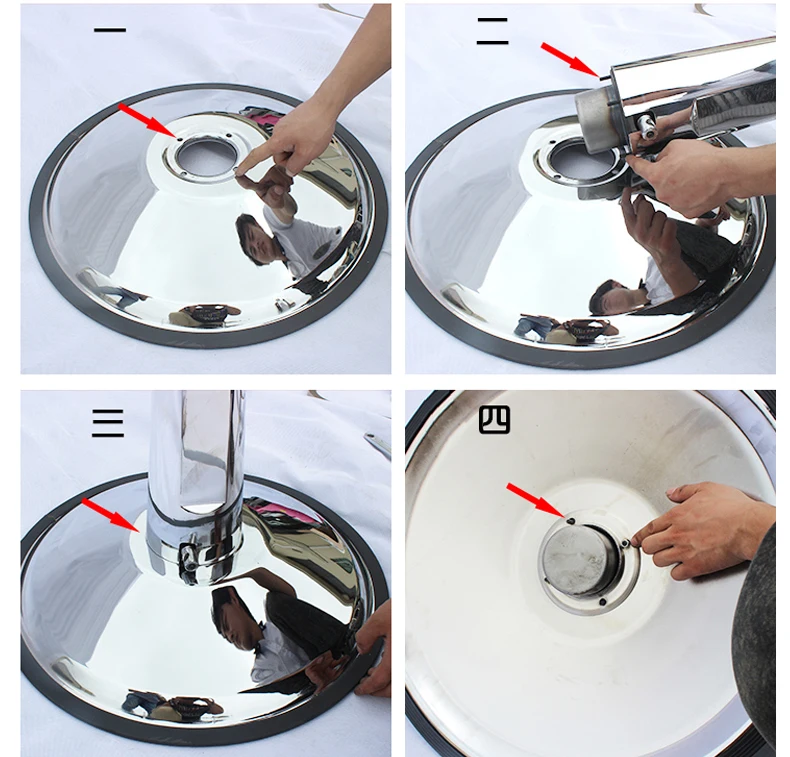 一

二

三

四