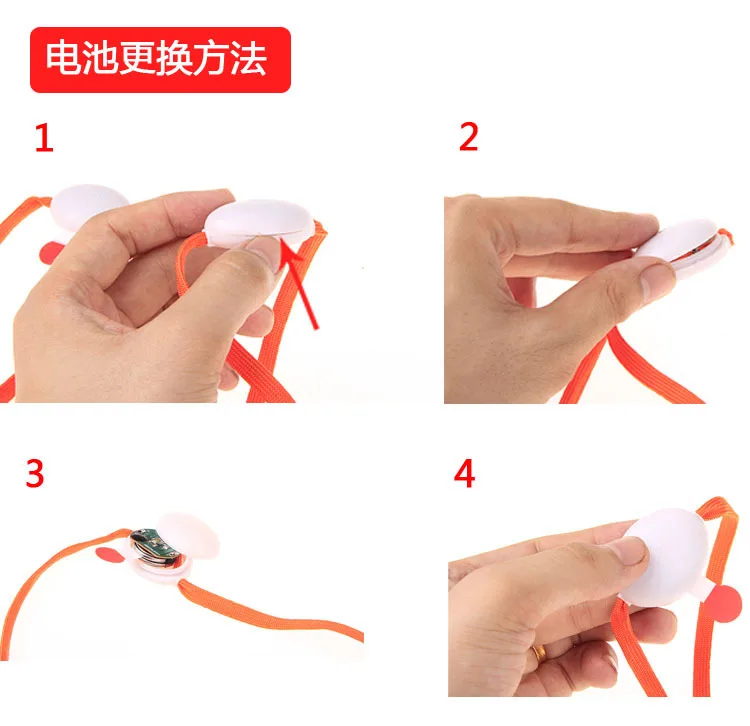 电池更换方法

1

2

3

4