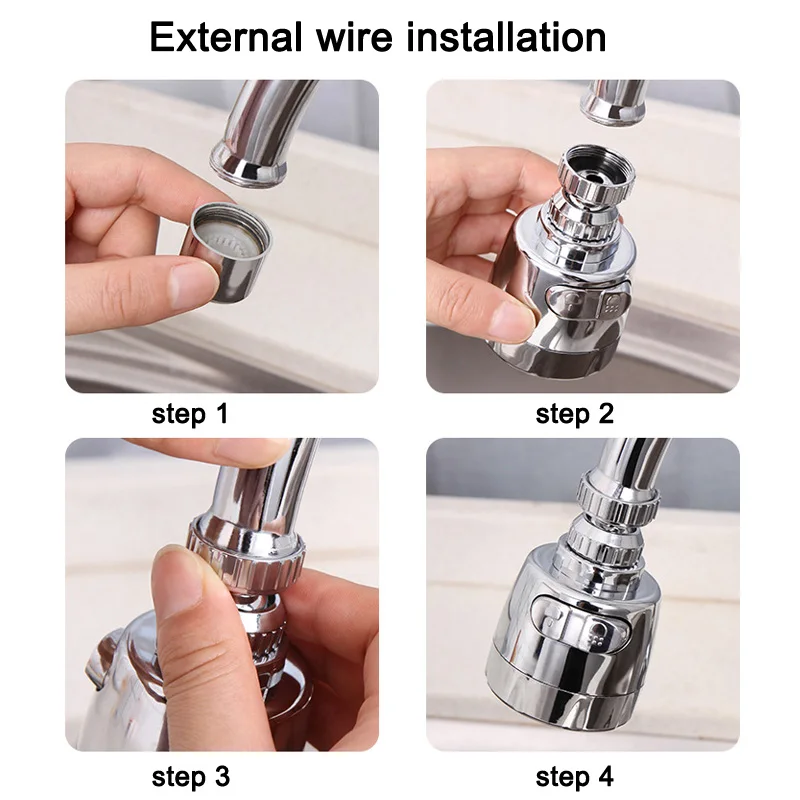 External wire installation

step 1

step 2

step 3

step 4