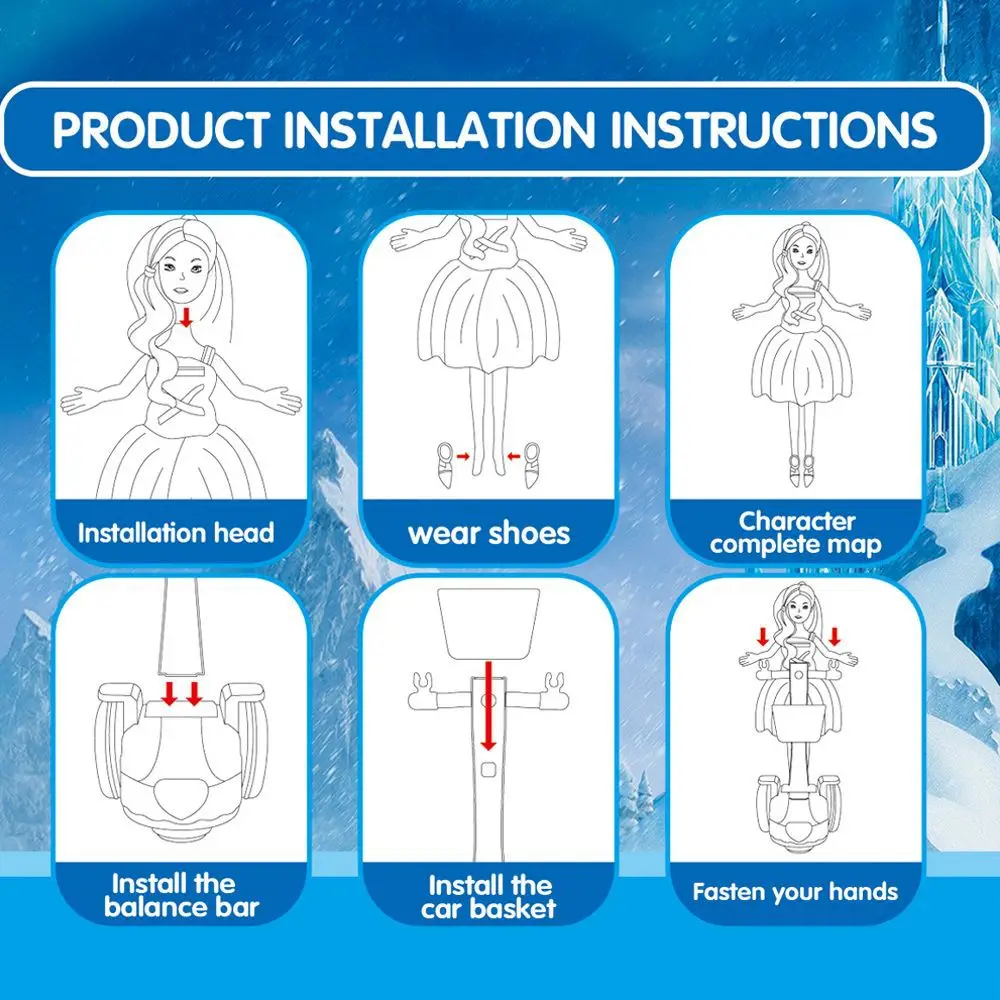 PRODUCT INSTALLATION INSTRUCTIONS

Installation head

wear shoes

Character complete map

Install the balance bar

Install the car basket

Fasten your hands