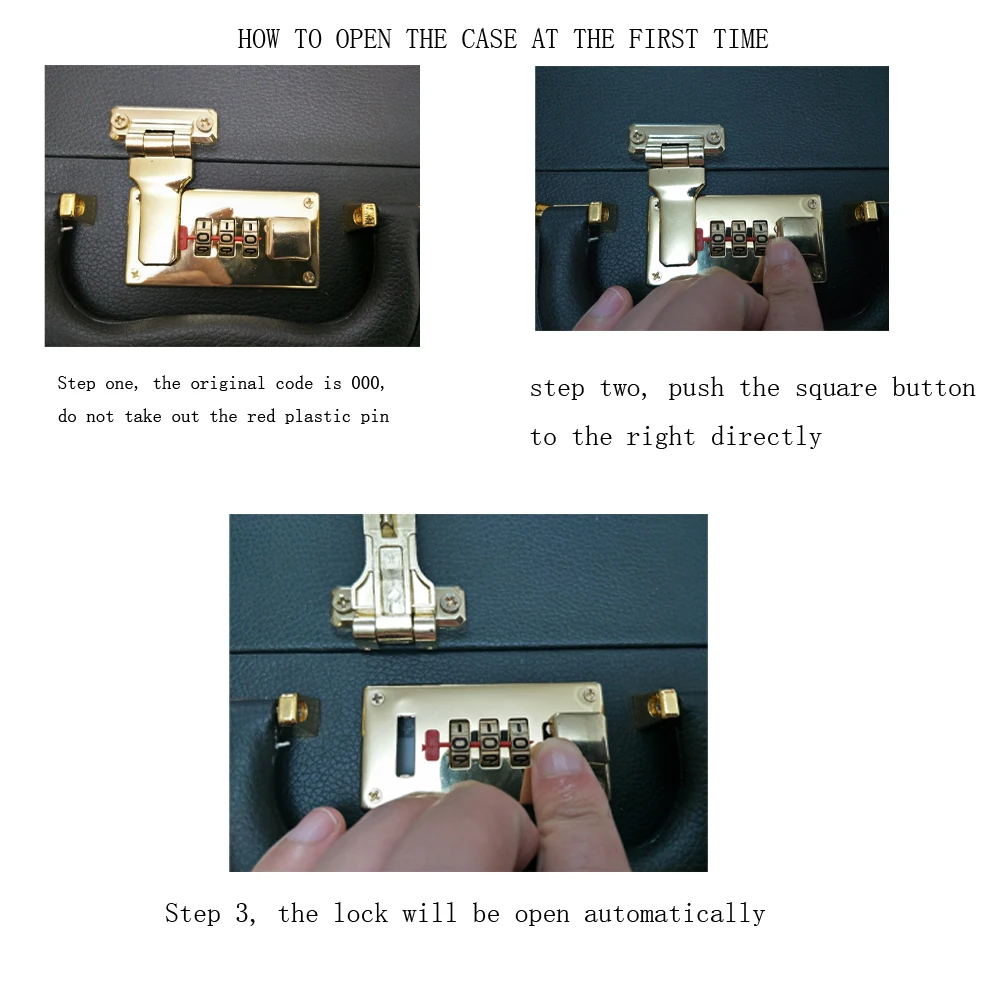 HOW TO OPEN THE CASE AT THE FIRST TIME

Step one, the original code is 000, do not take out the red plastic pin

step two, push the square button to the right directly

Step 3, the lock will be open automatically