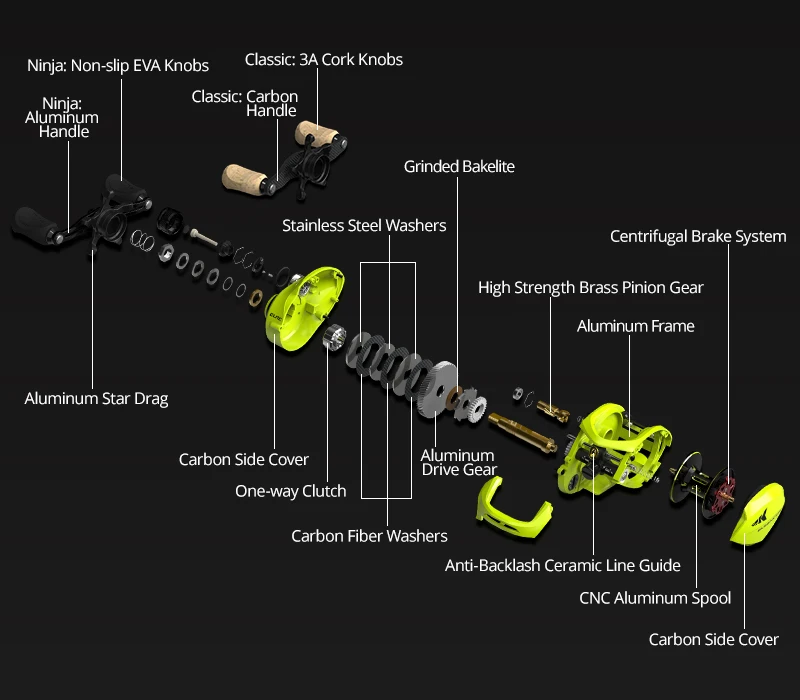 Ninja: Non-slip EVA Knobs

Ninja: Aluminum Handle

Classic: 3A Cork Knobs

Classic: Carbon Handle

Grinded Bakelite

Stainless Steel Washers

Centrifugal Brake System

High Strength Brass Pinion Gear

Aluminum Frame

Aluminum Star Drag

Carbon Side Cover

One-way Clutch

Aluminum Drive Gear

Carbon Fiber Washers

Anti-Backlash Ceramic Line Guide

CNC Aluminum Spool

Carbon Side Cover