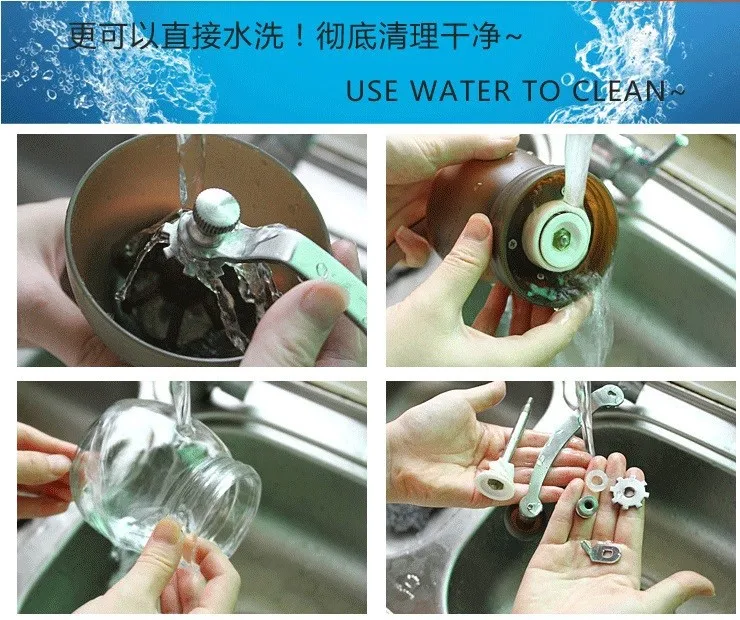 更可以直接水洗！彻底清理干净~

USE WATER TO CLEAN~