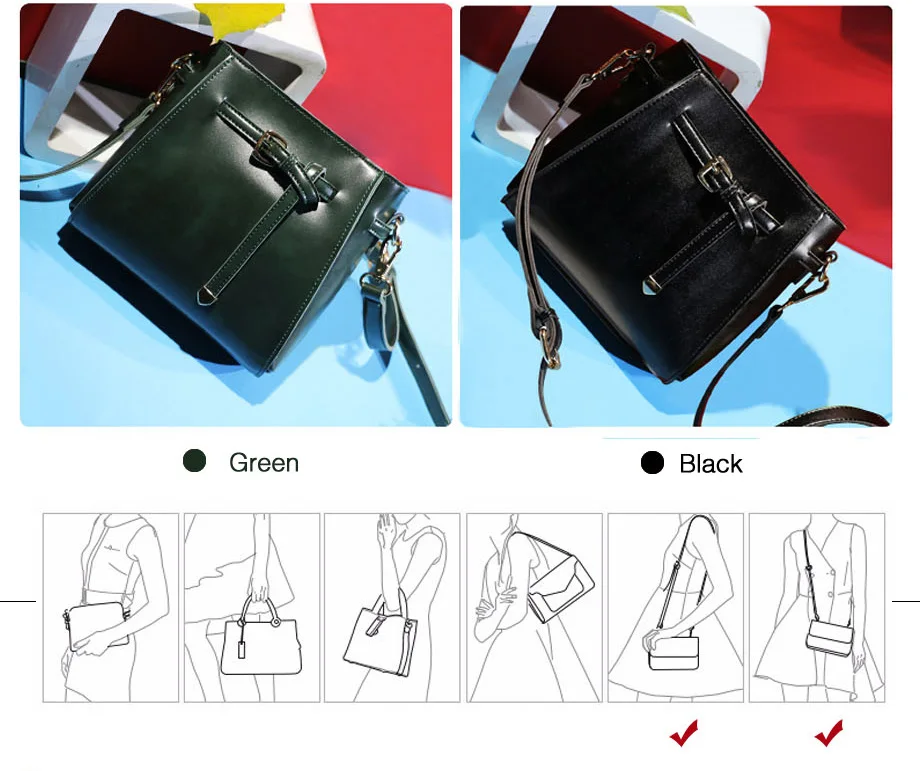 Green

Black