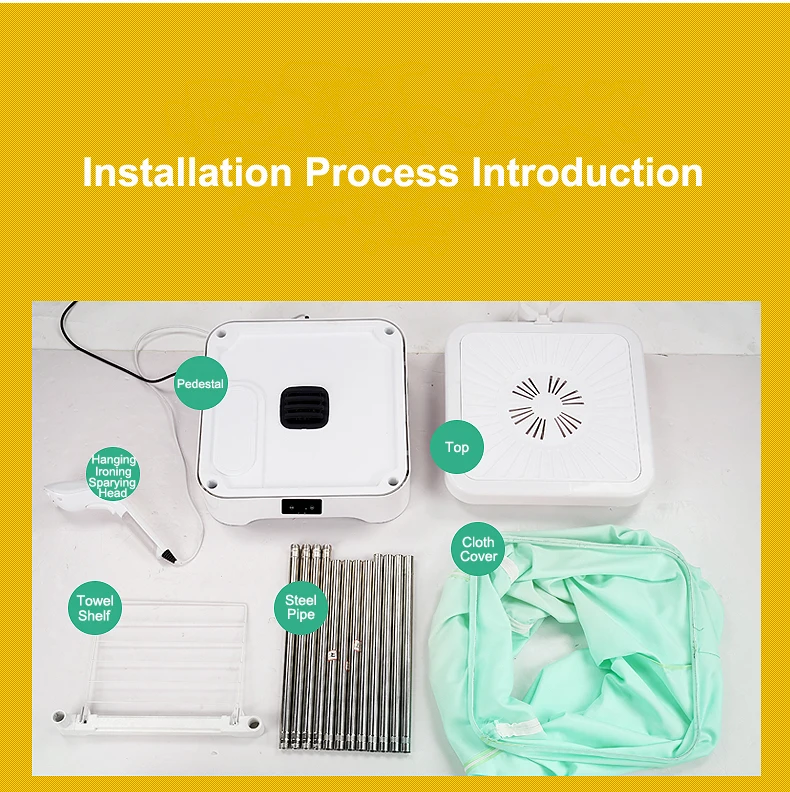 Installation Process Introduction

Pedestal

Top

Hanging Ironing Sparying Head

Cloth Cover

Towel Shelf

Steel Pipe