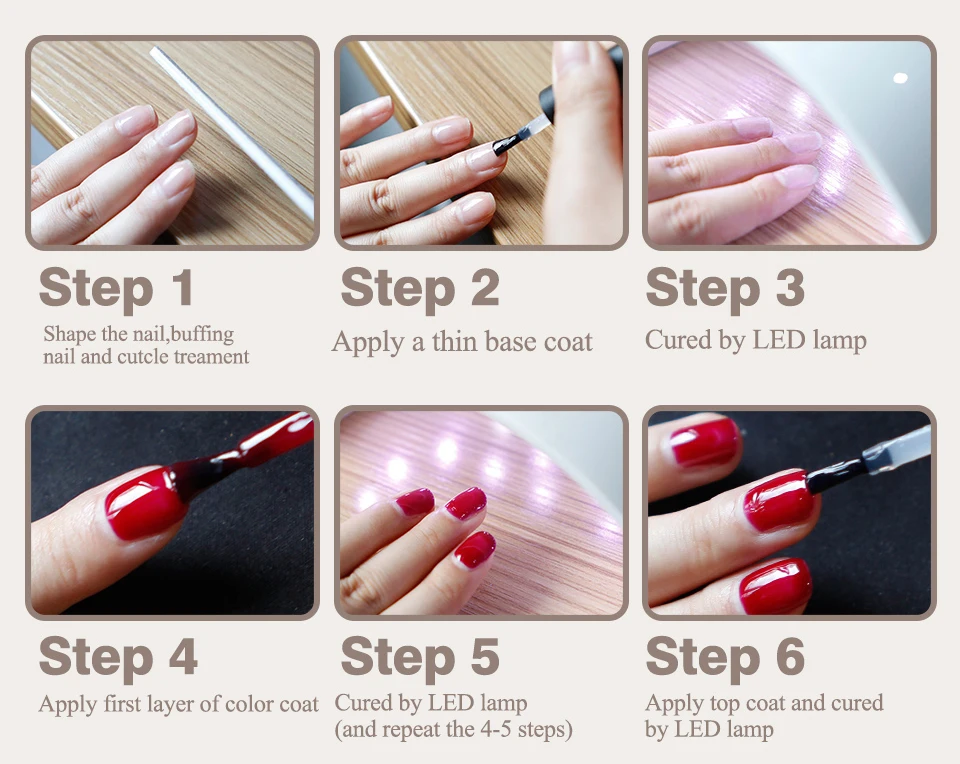 Step 1
Shape the nail,buffing nail and cutcle treament

Step 2
Apply a thin base coat

Step 3
Cured by LED lamp

Step 4
Apply first layer of color coat

Step 5
Cured by LED lamp (and repeat the 4-5 steps)

Step 6
Apply top coat and cured by LED lamp