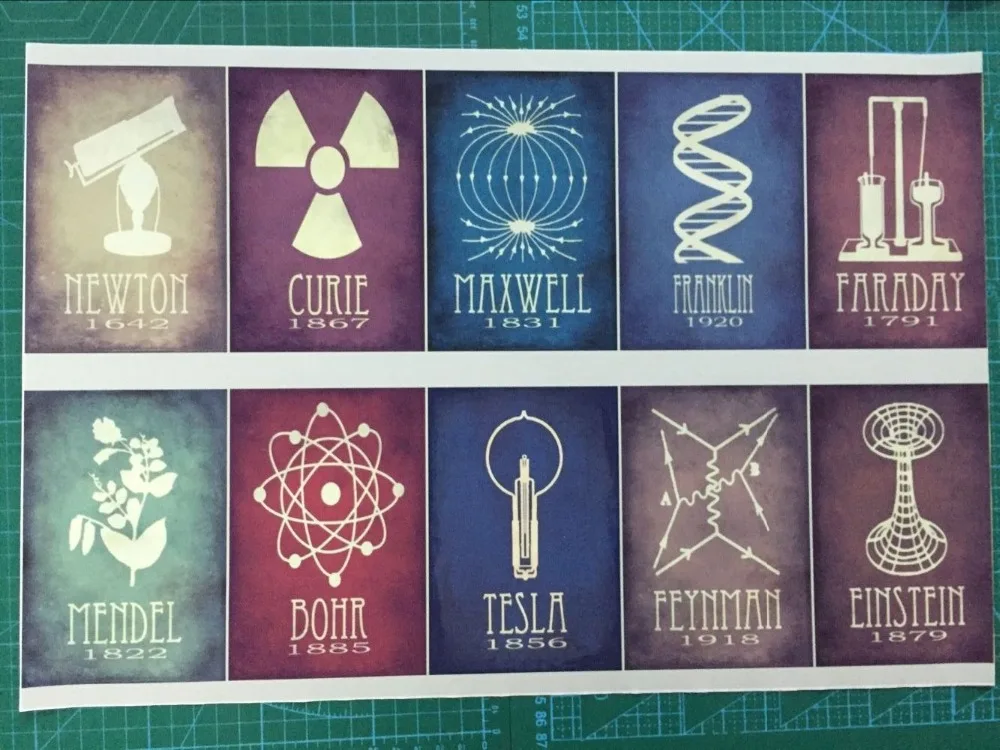 NEWTON
1642

CURIE
1867

MAXWELL
1831

FRANKLIN
1920

FARADAY
1791

MENDEL
1822

BOHR
1885

TESLA
1856

A
B
FEYNMAN
1918

EINSTEIN
1879