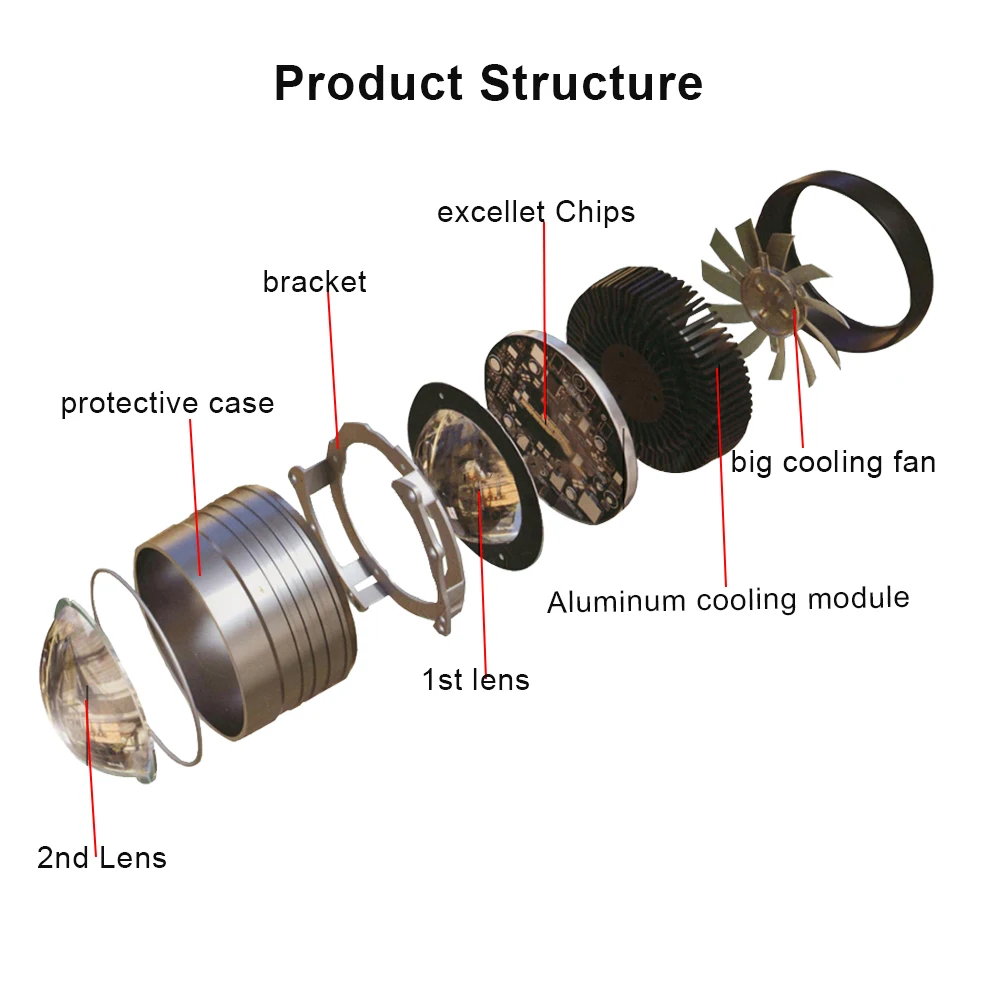 Product Structure

excellet Chips

bracket

protective case

big cooling fan

Aluminum cooling module

1st lens

2nd Lens