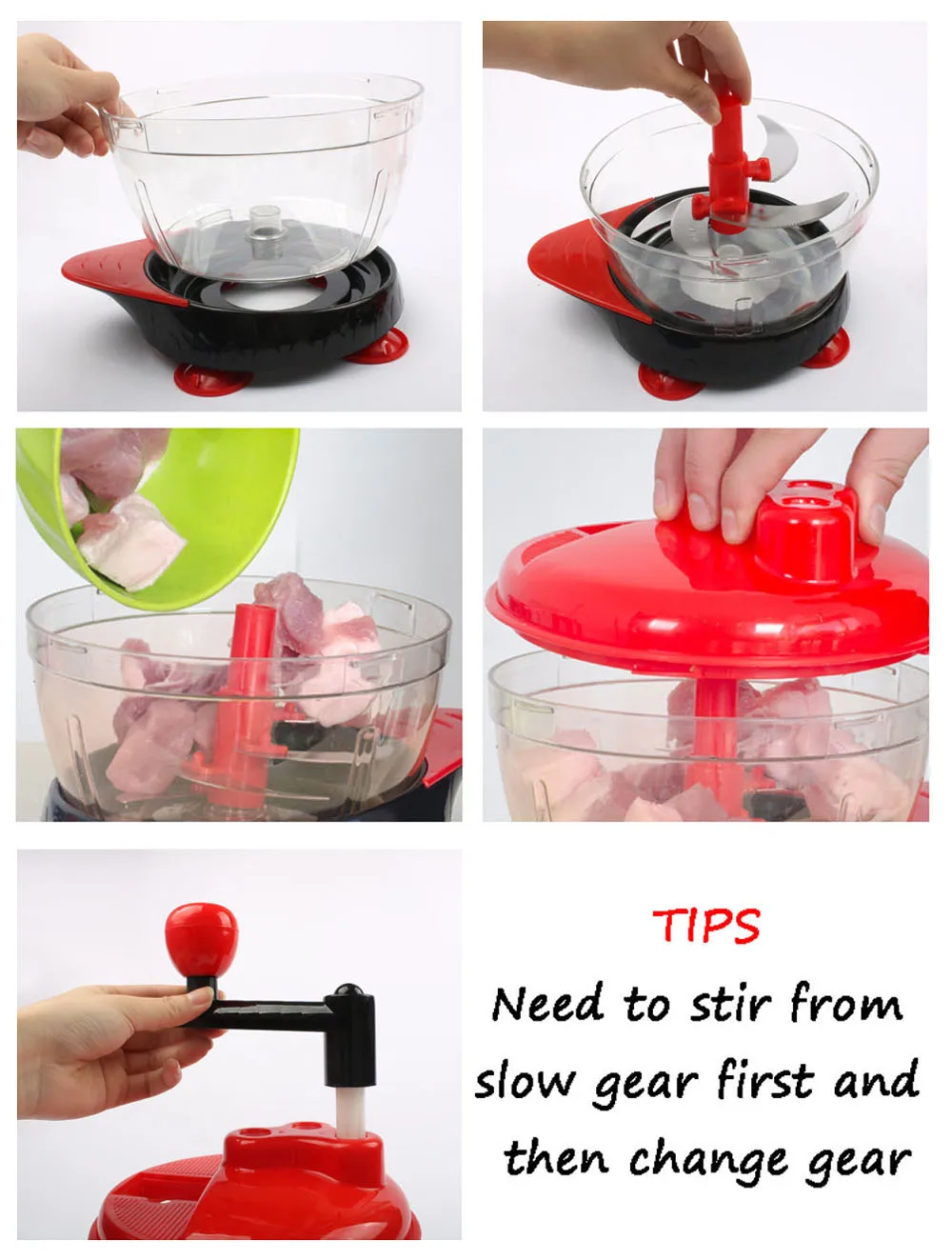 TIPS

Need to stir from slow gear first and then change gear