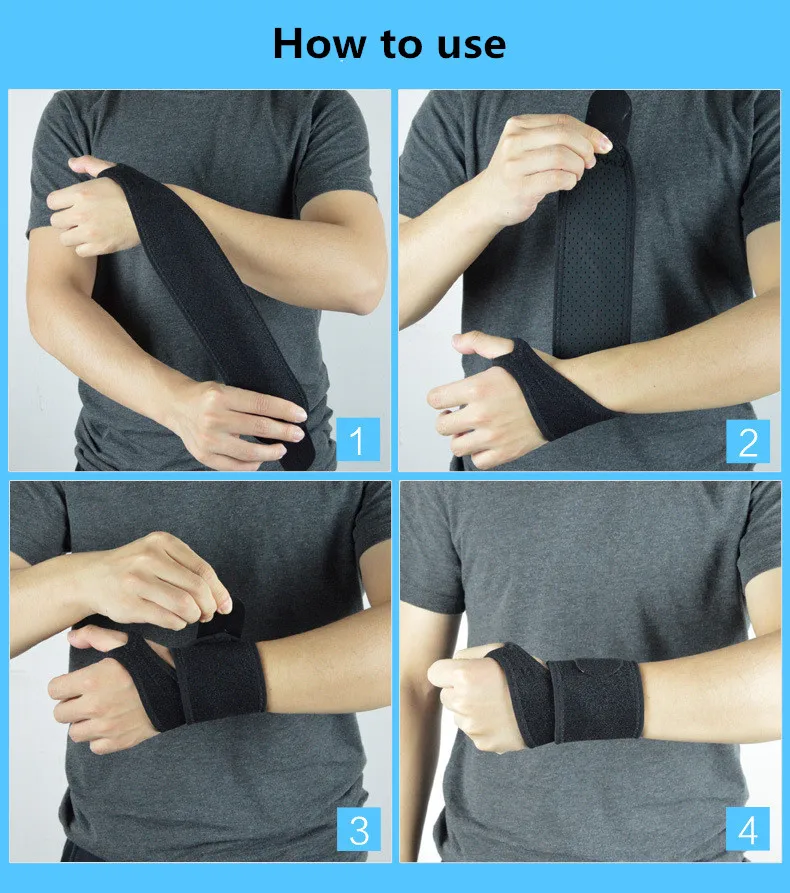 How to use

1

2

3

4