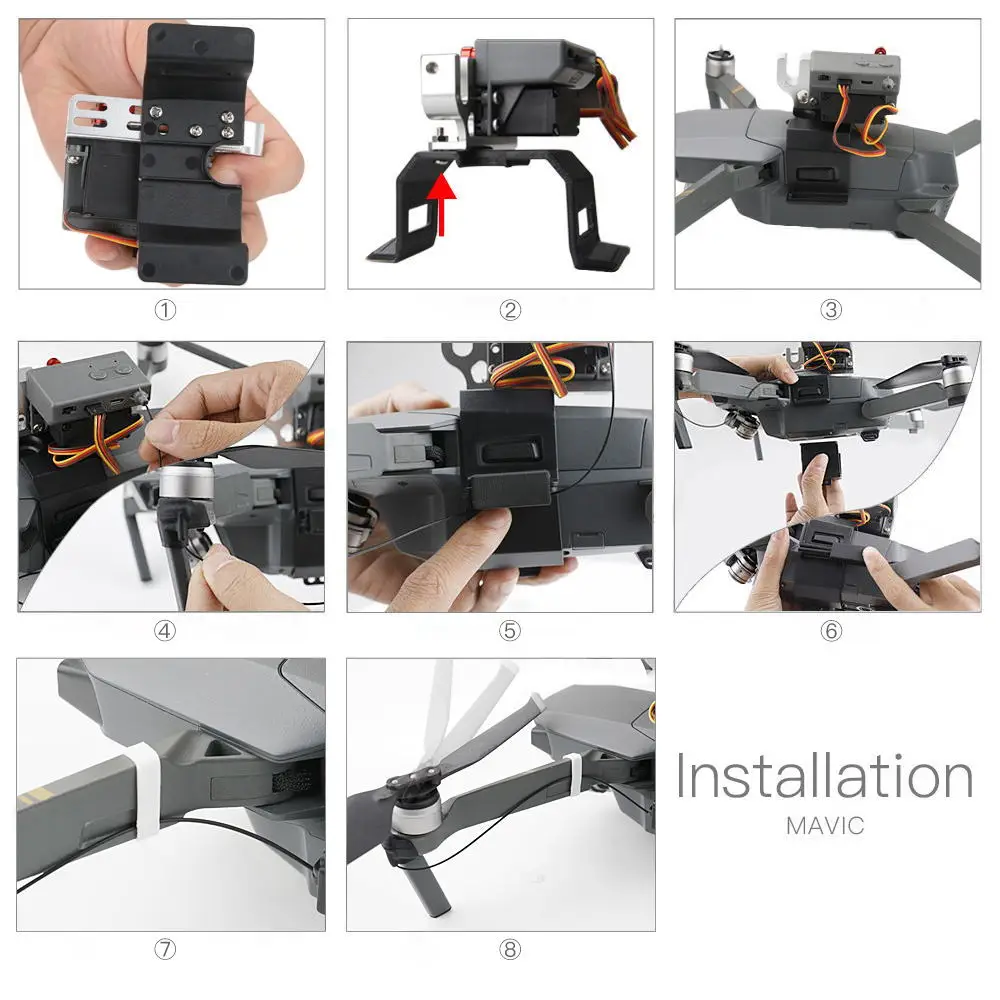 ①

②

③

④

⑤

⑥

⑦

⑧

Installation
MAVIC