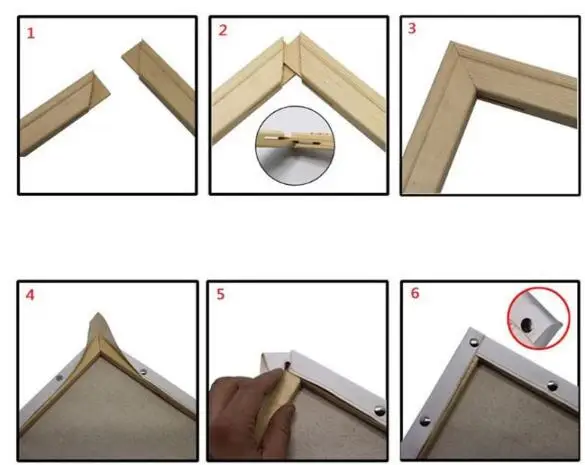 1

2

3

4

5

6