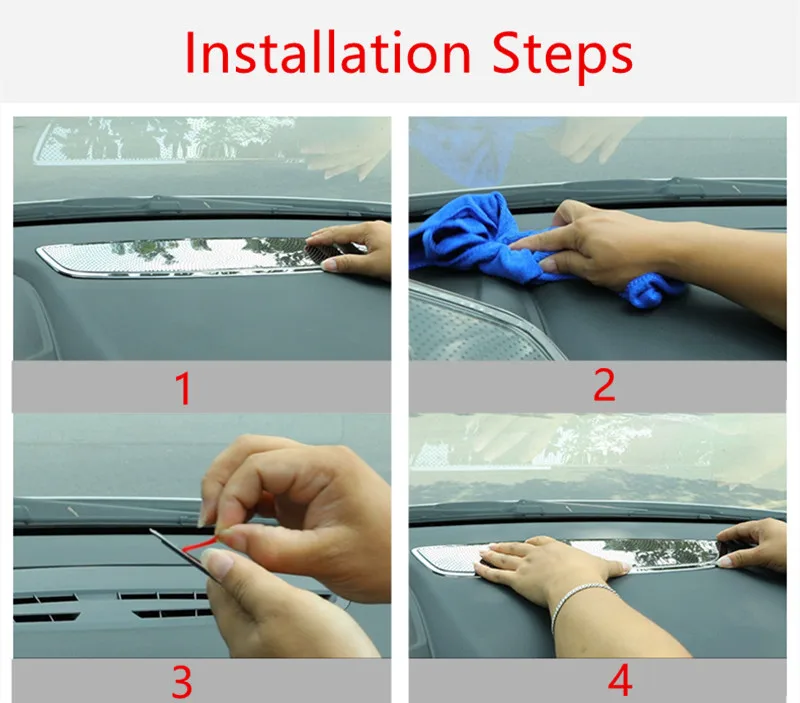 Installation Steps

1

2

3

4