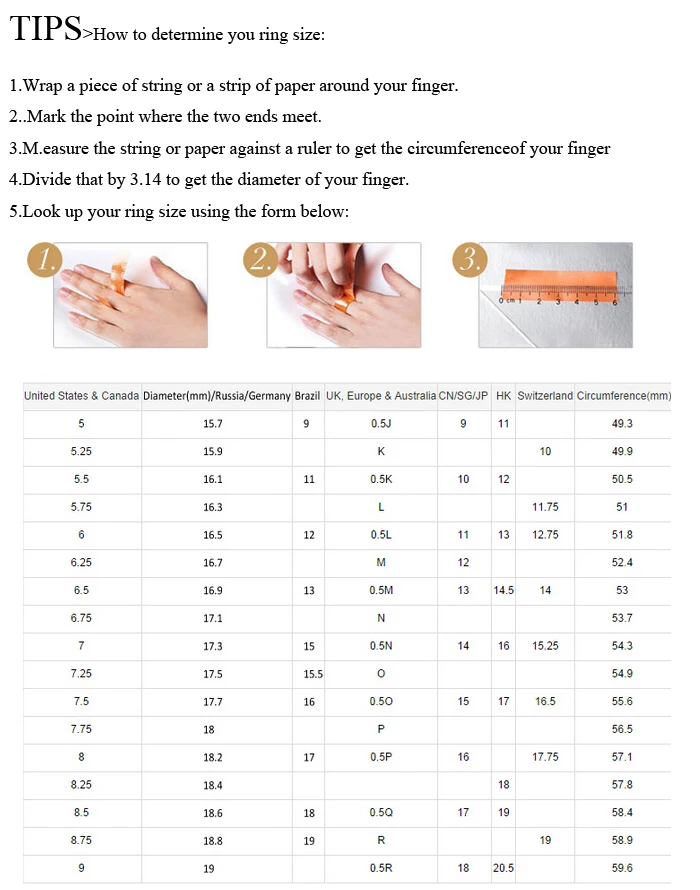 TIPS>How to determine you ring size:

1.Wrap a piece of string or a strip of paper around your finger.

2..Mark the point where the two ends meet.

3.M.easure the string or paper against a ruler to get the circumferenceof your finger

4.Divide that by 3.14 to get the diameter of your finger.

5.Look up your ring size using the form below:

1.

2.

3.

0 cm 1 2 3 4 5 6

| United States & Canada | Diameter(mm)/Russia/Germany | Brazil | UK, Europe & Australia | CN/SG/JP | HK | Switzerland | Circumference(mm) |
|---|---|---|---|---|---|---|---|
| 5 | 15.7 | 9 | 0.5J | 9 | 11 | | 49.3 |
| 5.25 | 15.9 | | K | | | 10 | 49.9 |
| 5.5 | 16.1 | 11 | 0.5K | 10 | 12 | | 50.5 |
| 5.75 | 16.3 | | L | | | 11.75 | 51 |
| 6 | 16.5 | 12 | 0.5L | 11 | 13 | 12.75 | 51.8 |
| 6.25 | 16.7 | | M | 12 | | | 52.4 |
| 6.5 | 16.9 | 13 | 0.5M | 13 | 14.5 | 14 | 53 |
| 6.75 | 17.1 | | N | | | | 53.7 |
| 7 | 17.3 | 15 | 0.5N | 14 | 16 | 15.25 | 54.3 |
| 7.25 | 17.5 | 15.5 | O | | | | 54.9 |
| 7.5 | 17.7 | 16 | 0.5O | 15 | 17 | 16.5 | 55.6 |
| 7.75 | 18 | | P | | | | 56.5 |
| 8 | 18.2 | 17 | 0.5P | 16 | | 17.75 | 57.1 |
| 8.25 | 18.4 | | | | 18 | | 57.8 |
| 8.5 | 18.6 | 18 | 0.5Q | 17 | 19 | | 58.4 |
| 8.75 | 18.8 | 19 | R | | | 19 | 58.9 |
| 9 | 19 | | 0.5R | 18 | 20.5 | | 59.6 |