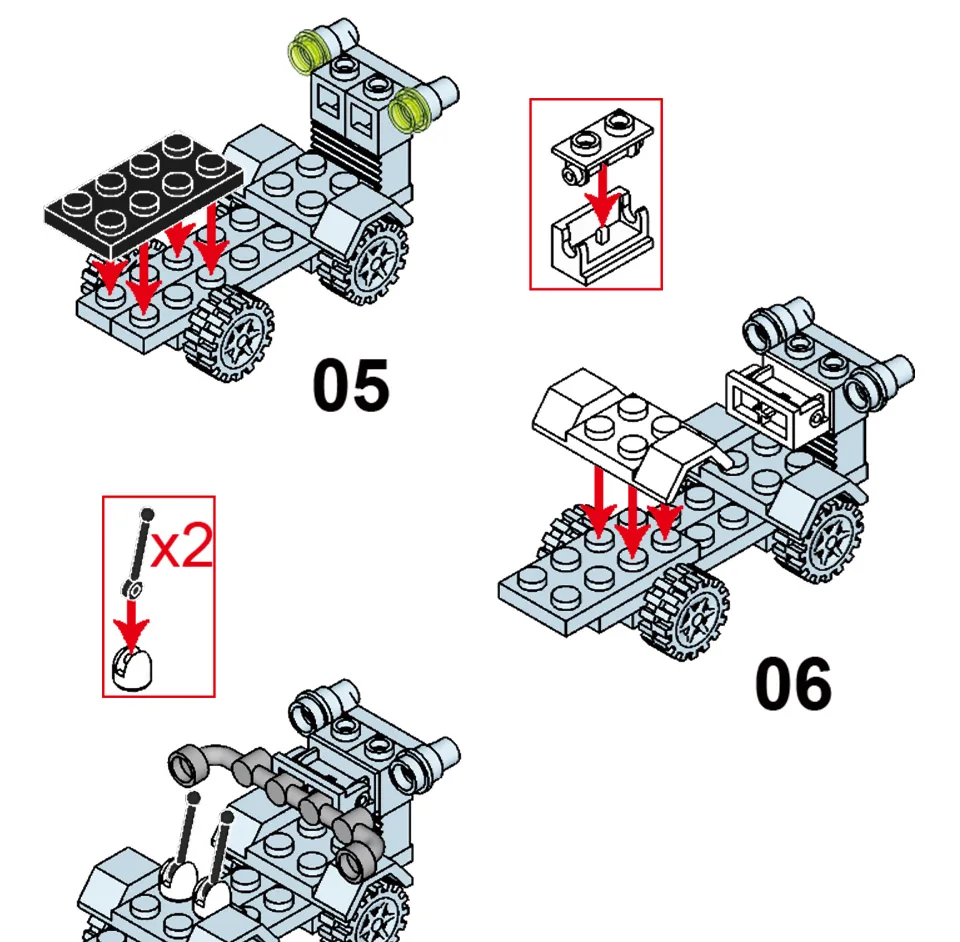 05

x2

06