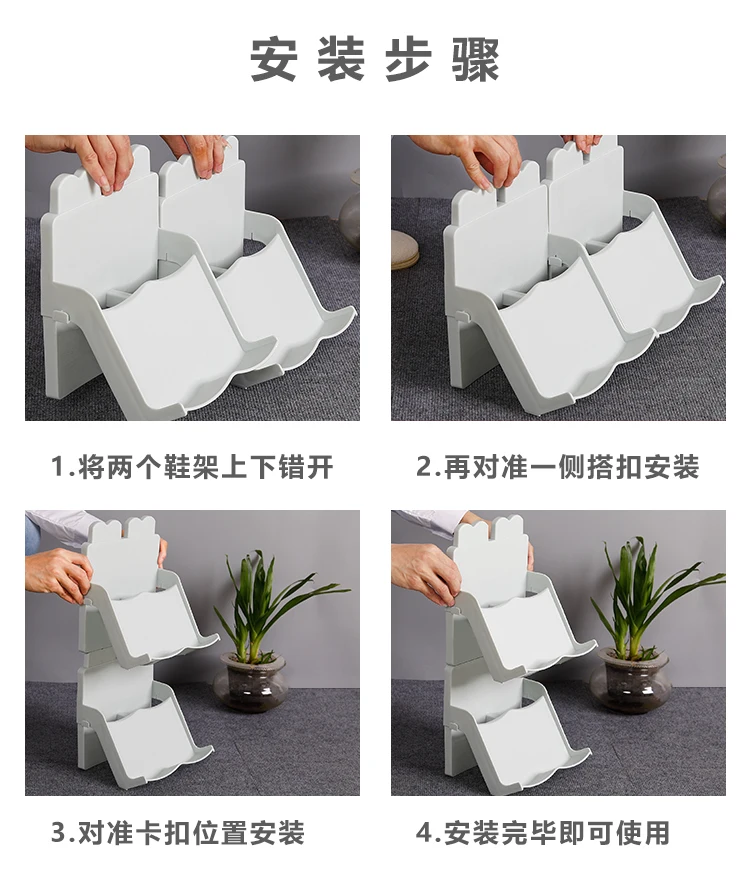 安装步骤

1.将两个鞋架上下错开

2.再对准一侧搭扣安装

3.对准卡扣位置安装

4.安装完毕即可使用