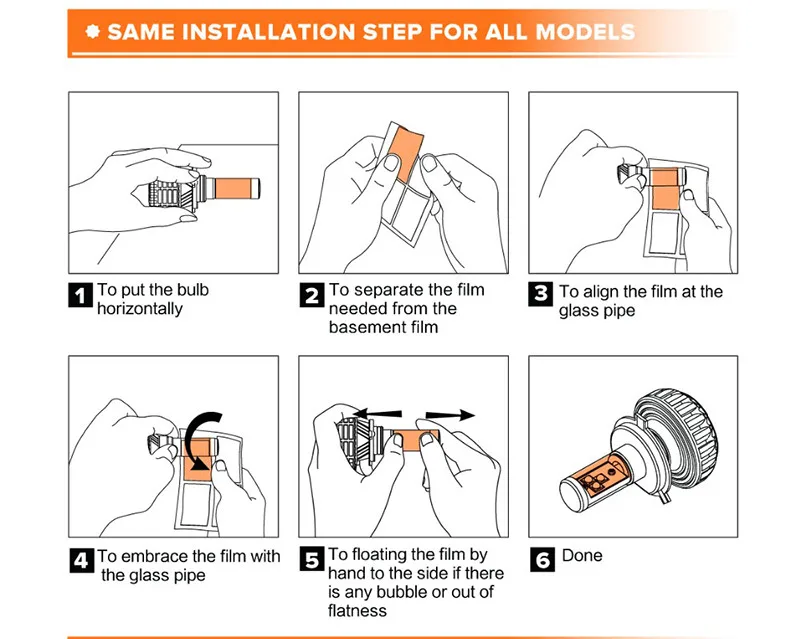 SAME INSTALLATION STEP FOR ALL MODELS

1 To put the bulb horizontally

2 To separate the film needed from the basement film

3 To align the film at the glass pipe

4 To embrace the film with the glass pipe

5 To floating the film by hand to the side if there is any bubble or out of flatness

6 Done