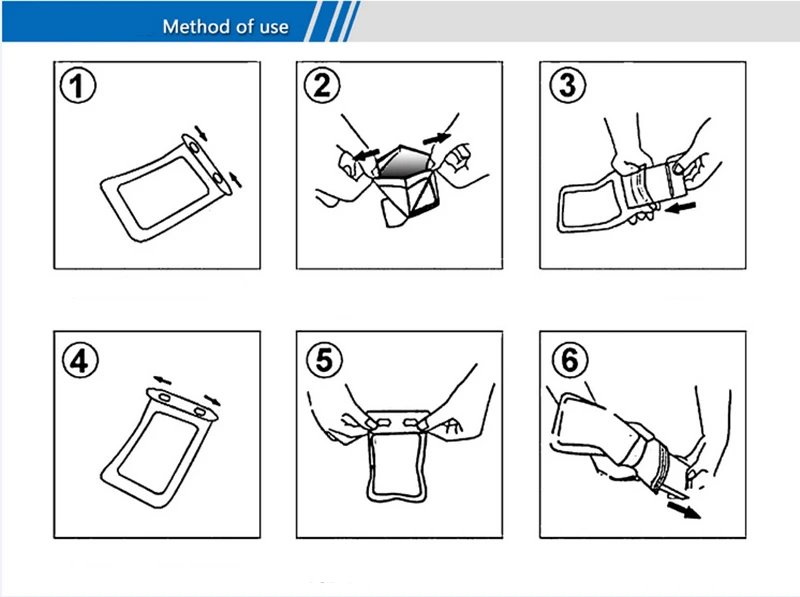 Method of use

1

2

3

4

5

6