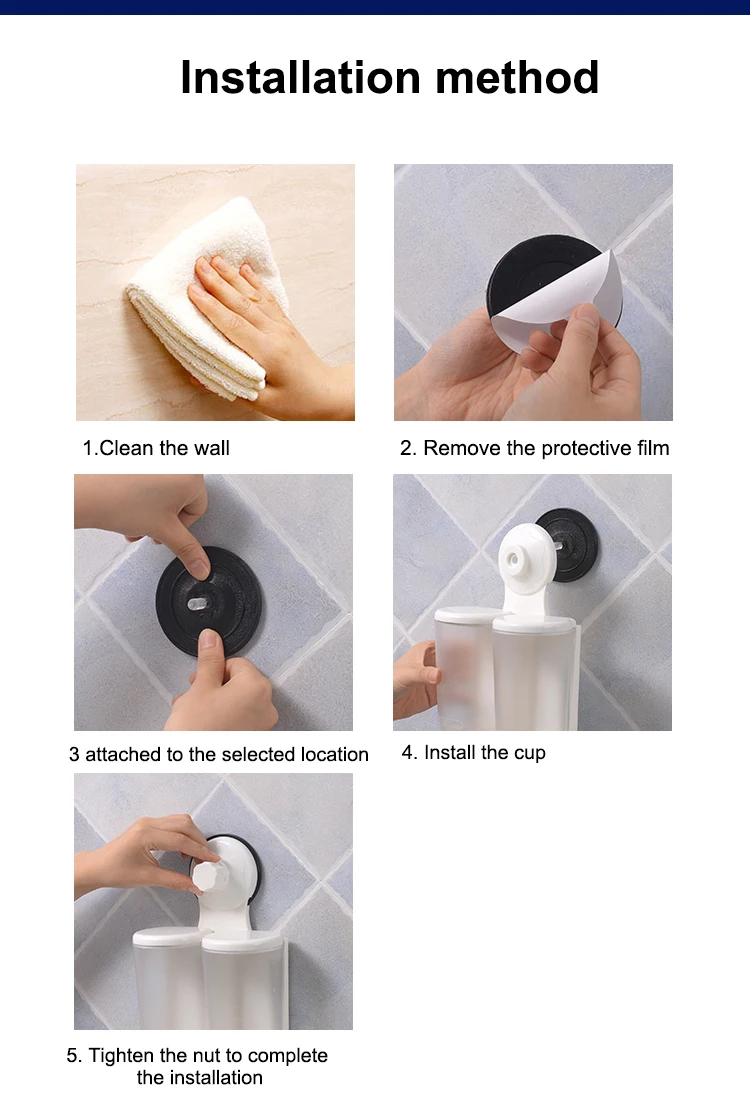 Installation method

1.Clean the wall

2. Remove the protective film

3 attached to the selected location

4. Install the cup

5. Tighten the nut to complete the installation