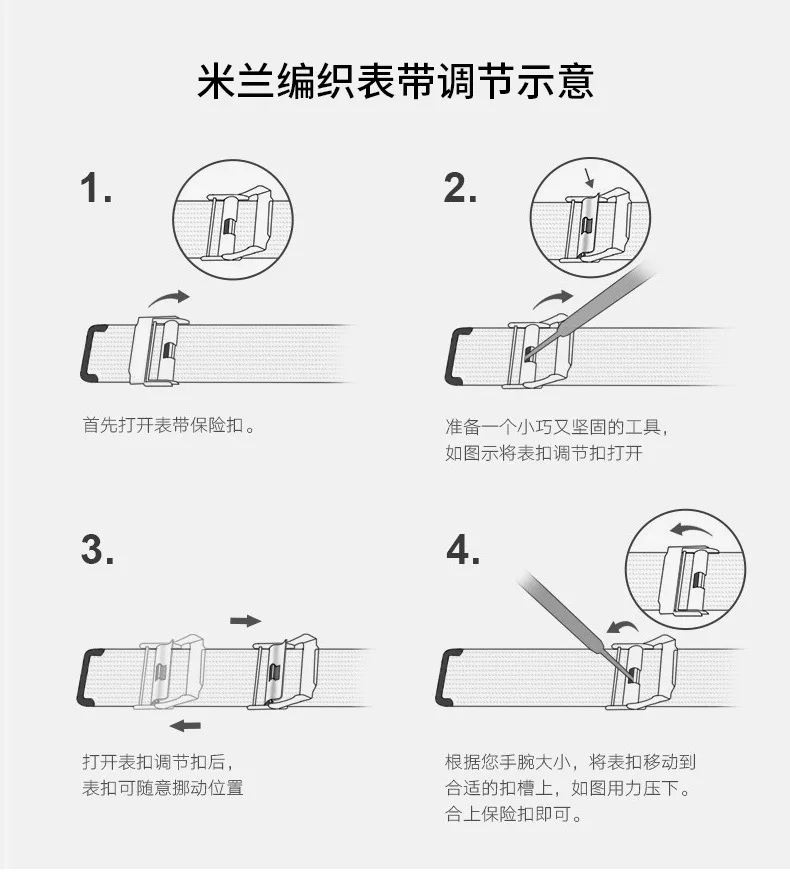 米兰编织表带调节示意

1.

首先打开表带保险扣。

2.

准备一个小巧又坚固的工具，如图示将表扣调节扣打开

3.

打开表扣调节扣后，表扣可随意挪动位置

4.

根据您手腕大小，将表扣移动到合适的扣槽上，如图用力压下。合上保险扣即可。