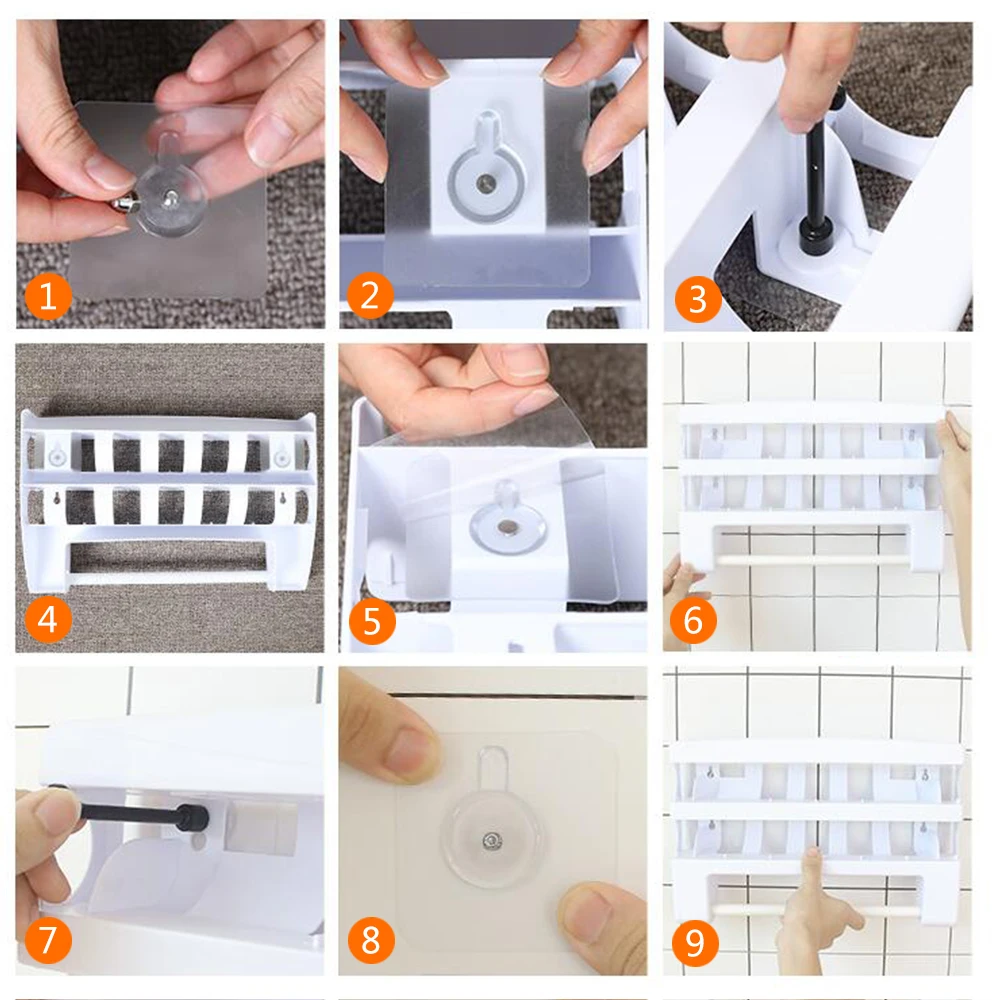 1

2

3

4

5

6

7

8

9