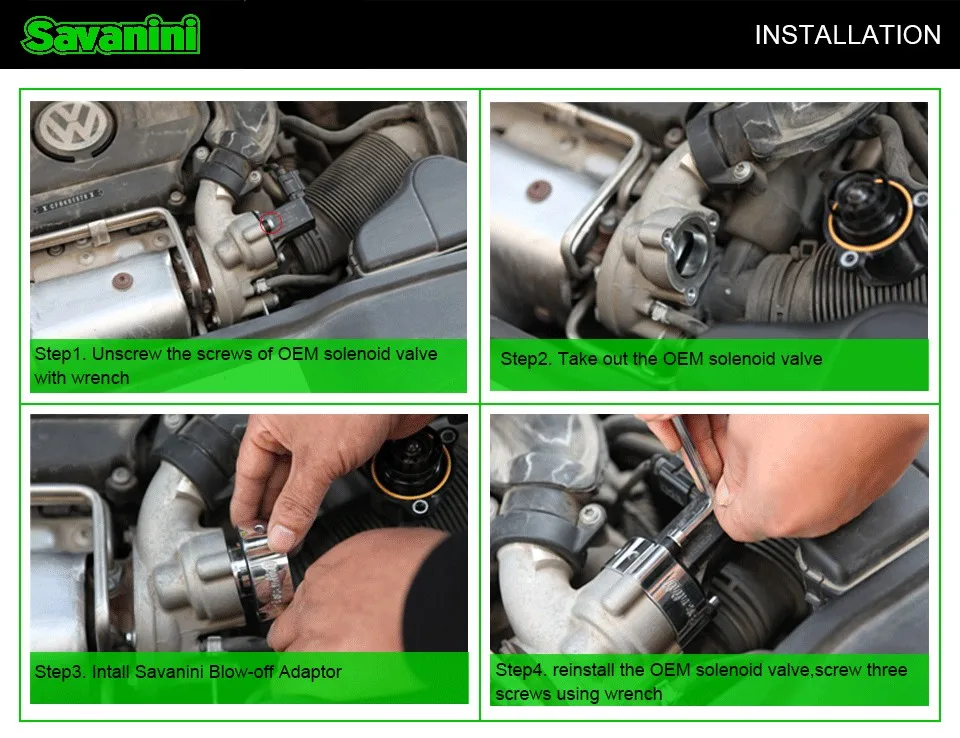 Savanini

INSTALLATION

Step1. Unscrew the screws of OEM solenoid valve with wrench

Step2. Take out the OEM solenoid valve

Step3. Intall Savanini Blow-off Adaptor

Step4. reinstall the OEM solenoid valve,screw three screws using wrench