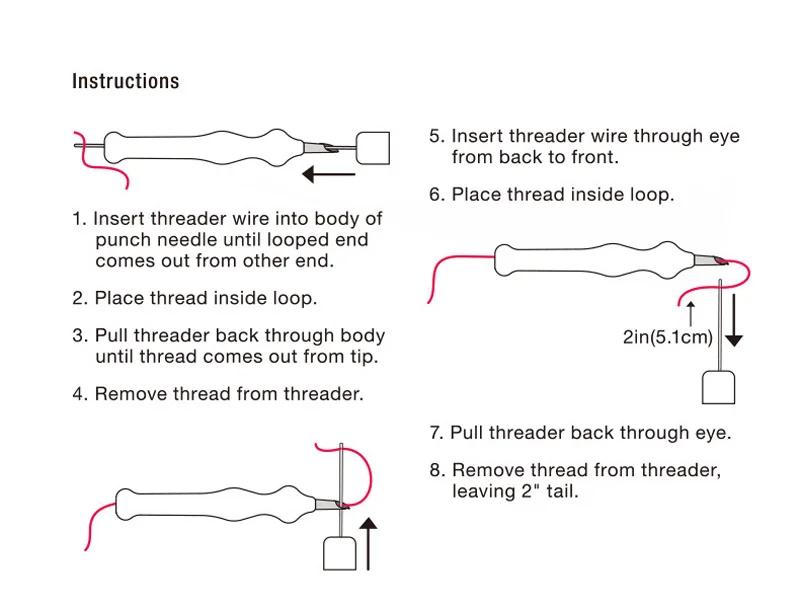 Instructions

1. Insert threader wire into body of punch needle until looped end comes out from other end.

2. Place thread inside loop.

3. Pull threader back through body until thread comes out from tip.

4. Remove thread from threader.

5. Insert threader wire through eye from back to front.

6. Place thread inside loop.

2in(5.1cm)

7. Pull threader back through eye.

8. Remove thread from threader, leaving 2" tail.