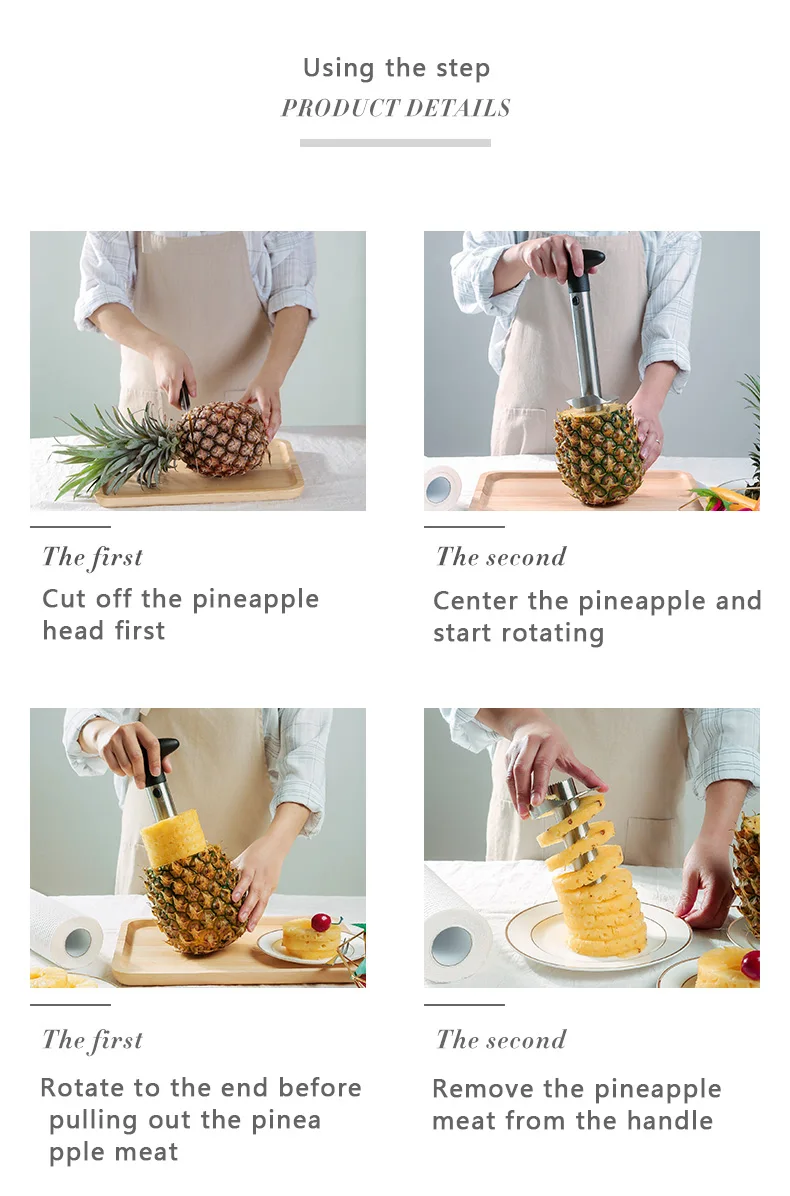 Using the step
PRODUCT DETAILS

The first
Cut off the pineapple head first

The second
Center the pineapple and start rotating

The first
Rotate to the end before pulling out the pinea pple meat

The second
Remove the pineapple meat from the handle