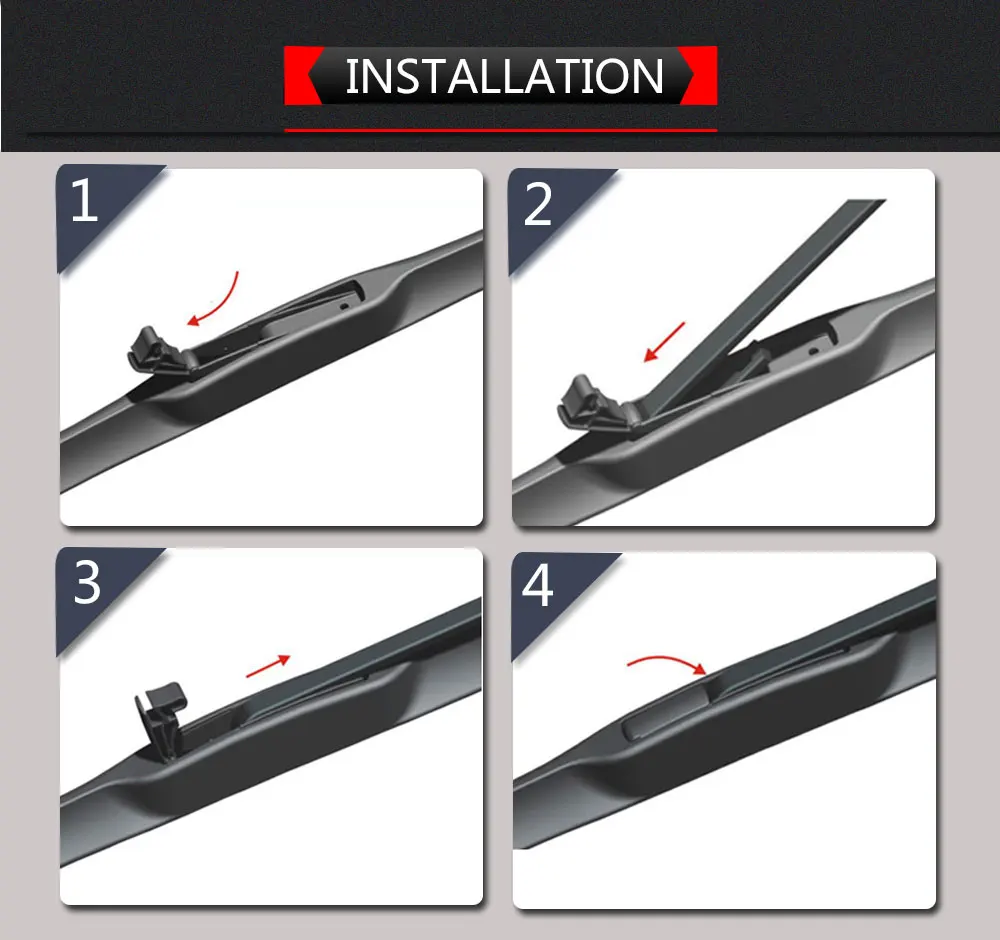 INSTALLATION

1

2

3

4