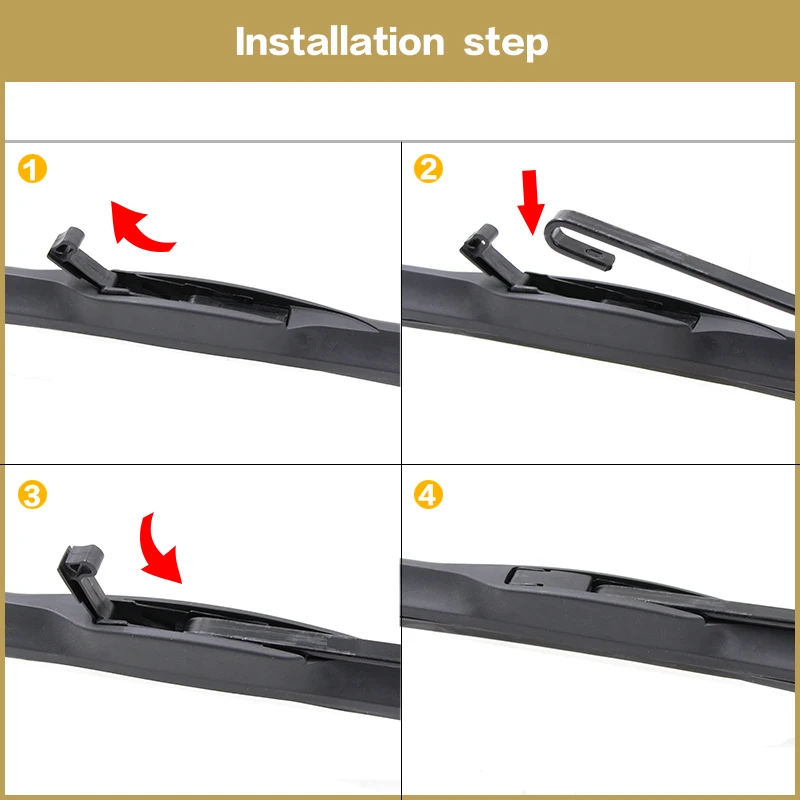 Installation step

1

2

3

4