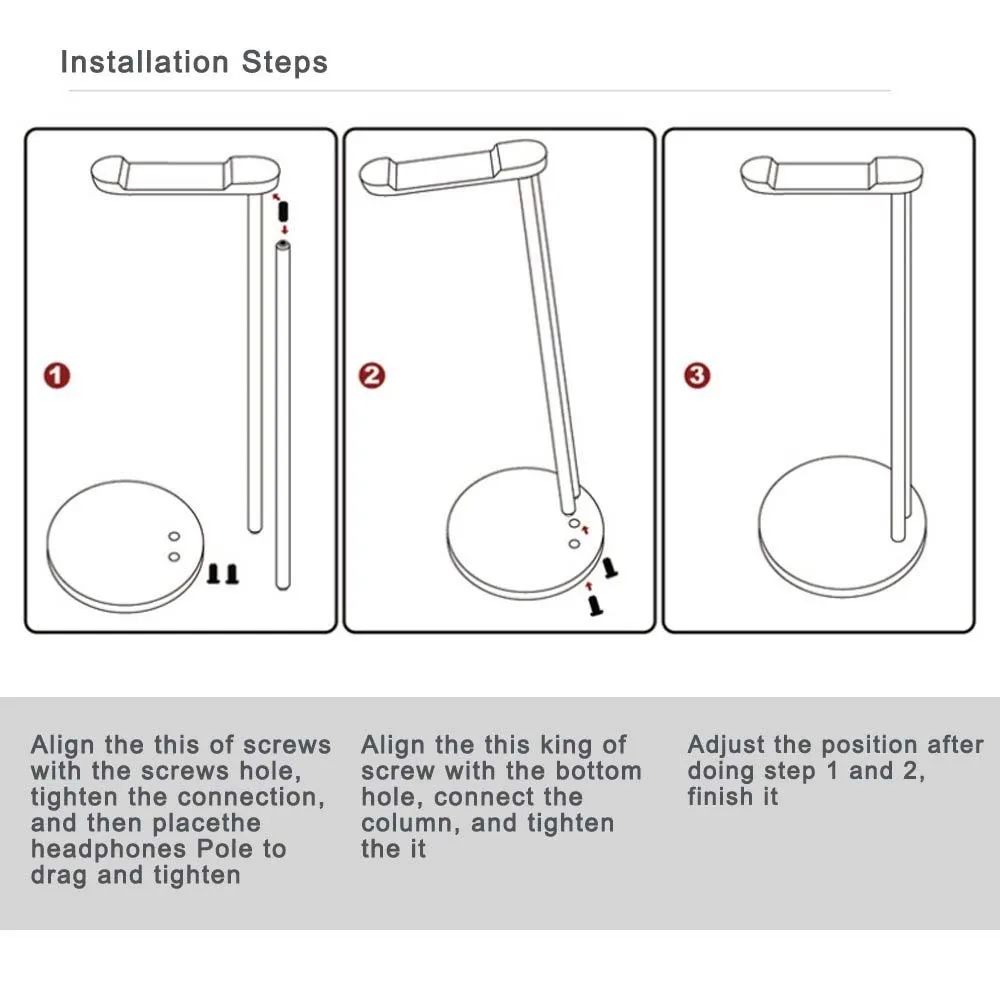 Installation Steps

1

2

3

Align the this of screws with the screws hole, tighten the connection, and then placethe headphones Pole to drag and tighten

Align the this king of screw with the bottom hole, connect the column, and tighten the it

Adjust the position after doing step 1 and 2, finish it