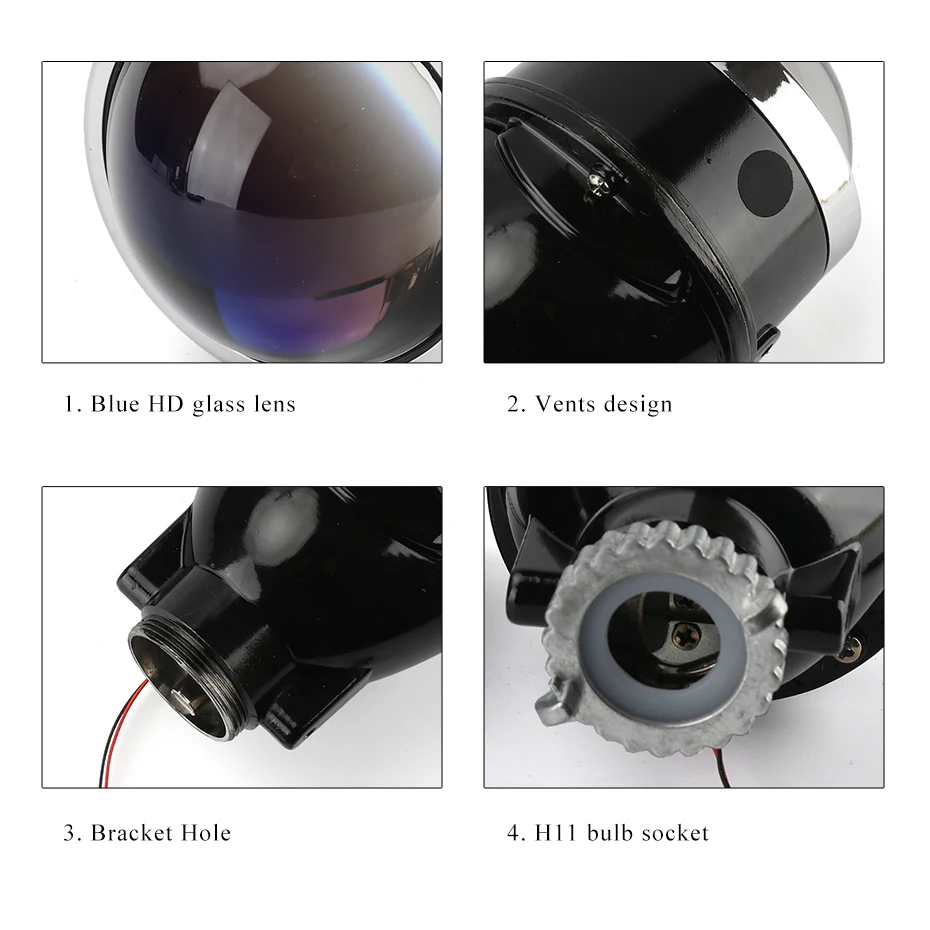 1. Blue HD glass lens

2. Vents design

3. Bracket Hole

4. H11 bulb socket