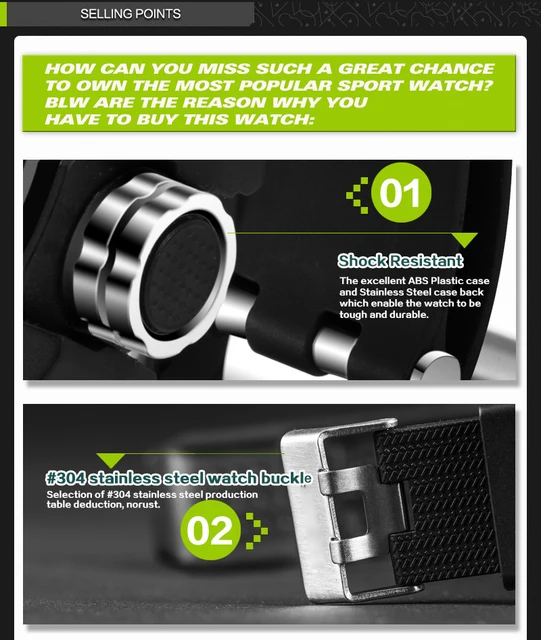 SELLING POINTS

HOW CAN YOU MISS SUCH A GREAT CHANCE TO OWN THE MOST POPULAR SPORT WATCH? BLW ARE THE REASON WHY YOU HAVE TO BUY THIS WATCH:

01

Shock Resistant

The excellent ABS Plastic case and Stainless Steel case back which enable the watch to be tough and durable.

#304 stainless steel watch buckle

Selection of #304 stainless steel production table deduction, norust.

02