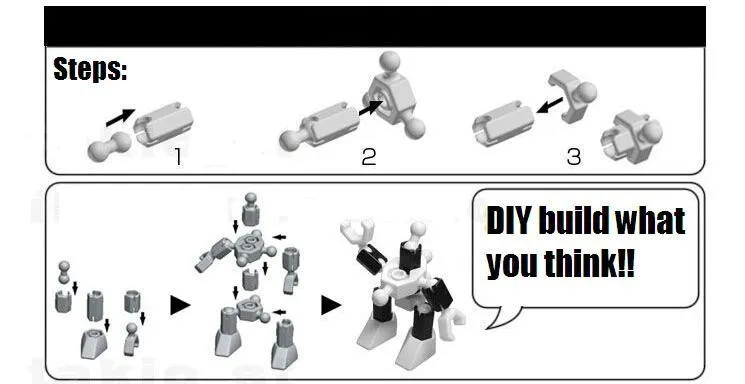 Steps:

1

2

3

DIY build what you think!!