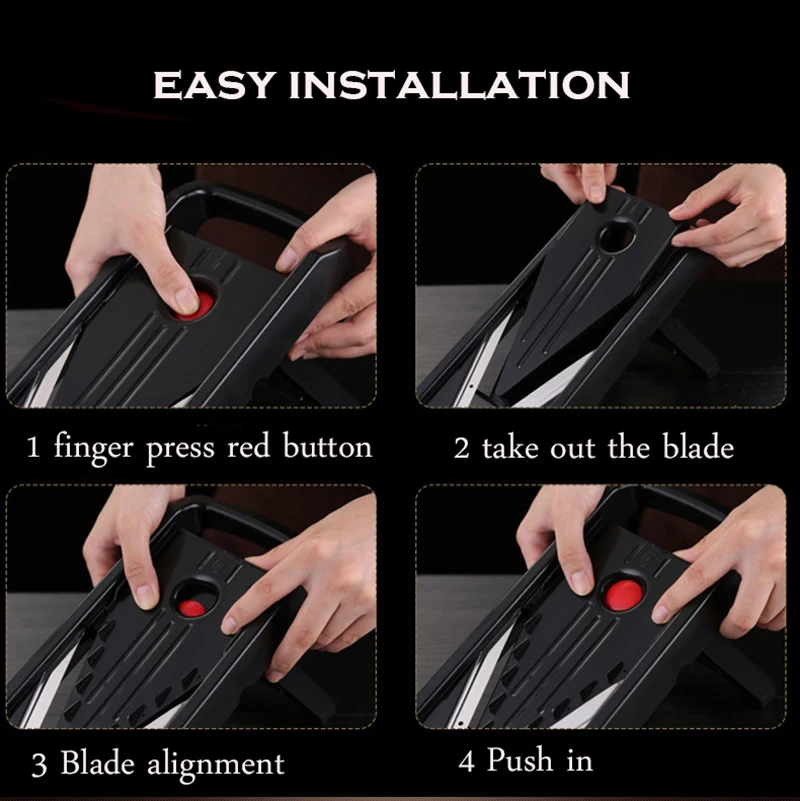 EASY INSTALLATION

1 finger press red button

2 take out the blade

3 Blade alignment

4 Push in