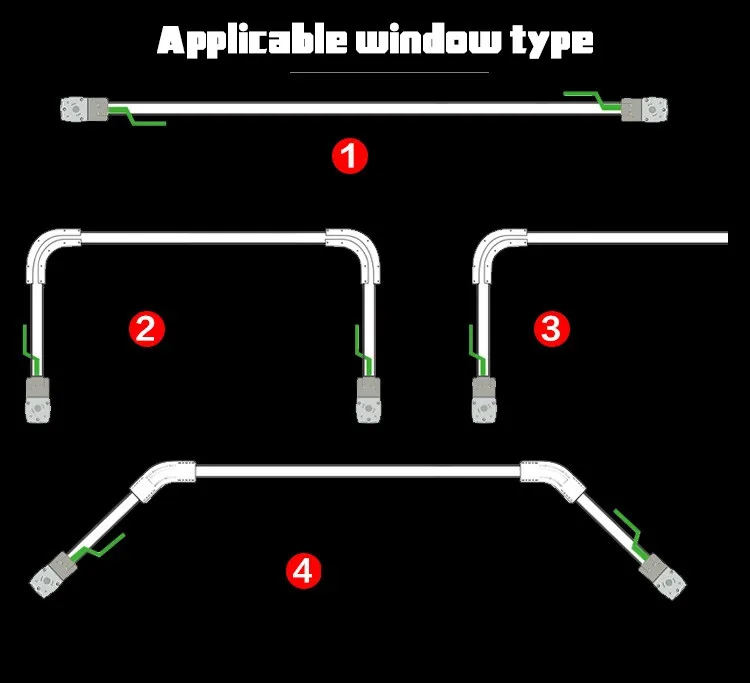 Applicable window type

1

2

3

4