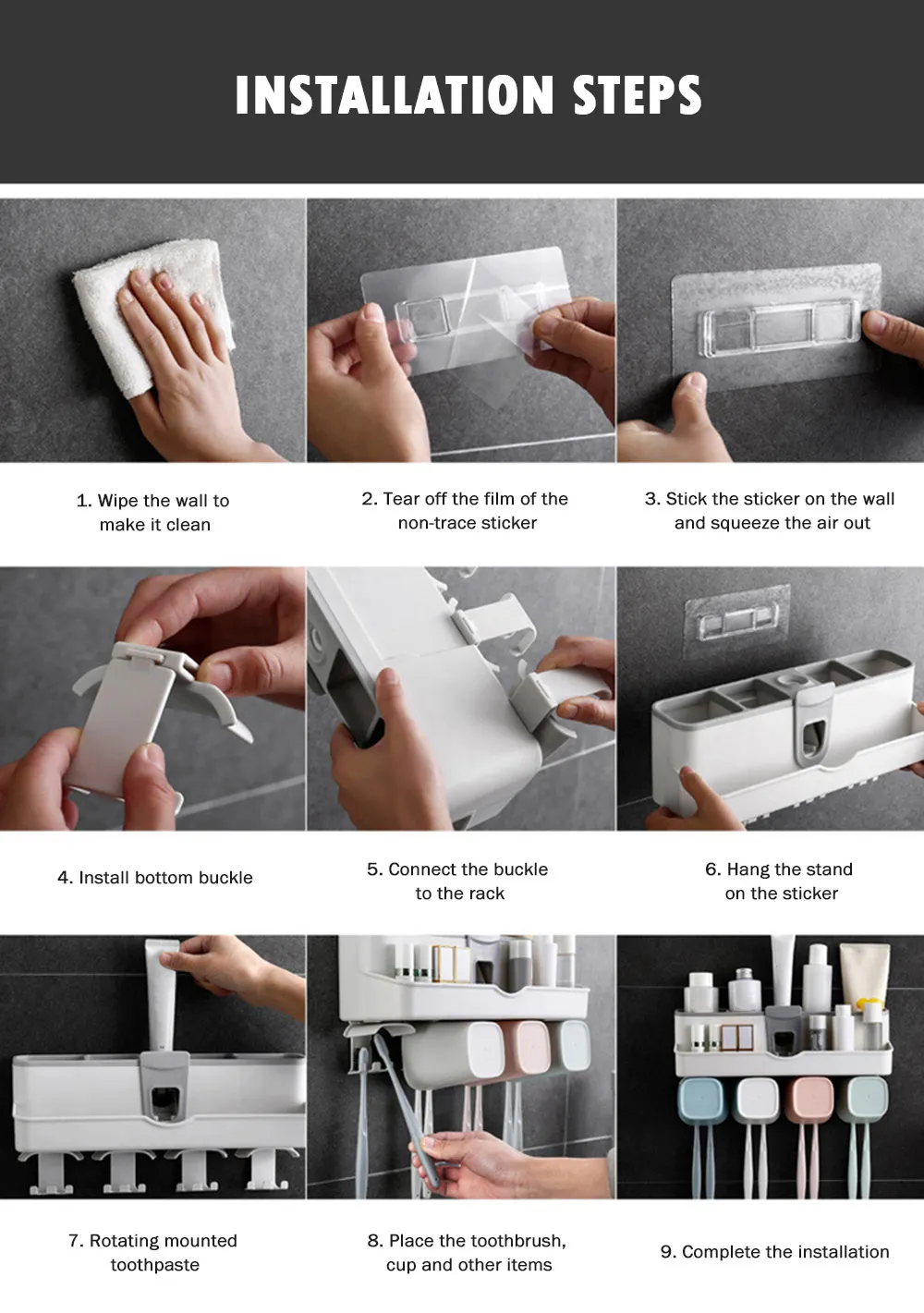 INSTALLATION STEPS

1. Wipe the wall to make it clean

2. Tear off the film of the non-trace sticker

3. Stick the sticker on the wall and squeeze the air out

4. Install bottom buckle

5. Connect the buckle to the rack

6. Hang the stand on the sticker

7. Rotating mounted toothpaste

8. Place the toothbrush, cup and other items

9. Complete the installation