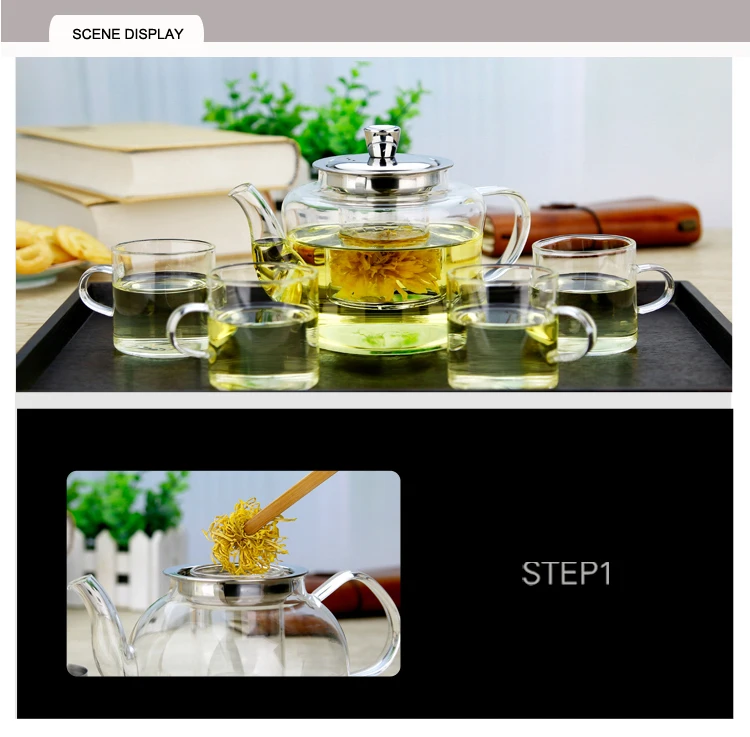 SCENE DISPLAY

STEP1