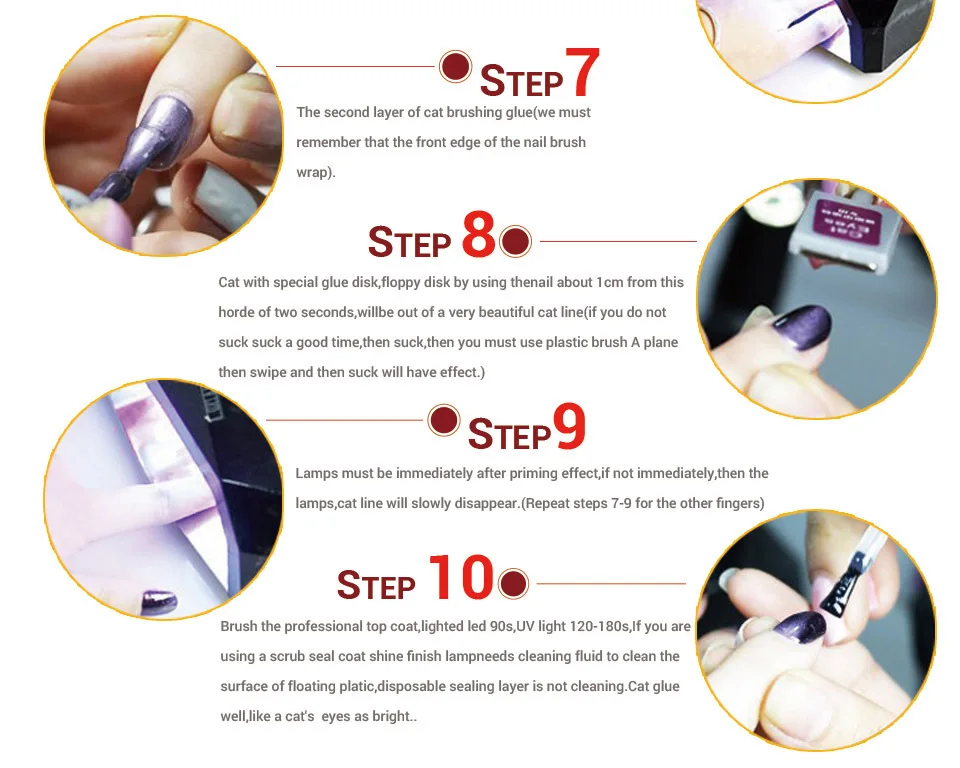 STEP 7

The second layer of cat brushing glue(we must remember that the front edge of the nail brush wrap).

STEP 8

Cat with special glue disk,floppy disk by using thenail about 1cm from this horde of two seconds,willbe out of a very beautiful cat line(if you do not suck suck a good time,then suck,then you must use plastic brush A plane then swipe and then suck will have effect.)

STEP 9

Lamps must be immediately after priming effect,if not immediately,then the lamps,cat line will slowly disappear.(Repeat steps 7-9 for the other fingers)

STEP 10

Brush the professional top coat,lighted led 90s,UV light 120-180s,If you are using a scrub seal coat shine finish lampneeds cleaning fluid to clean the surface of floating platic,disposable sealing layer is not cleaning.Cat glue well,like a cat's  eyes as bright..