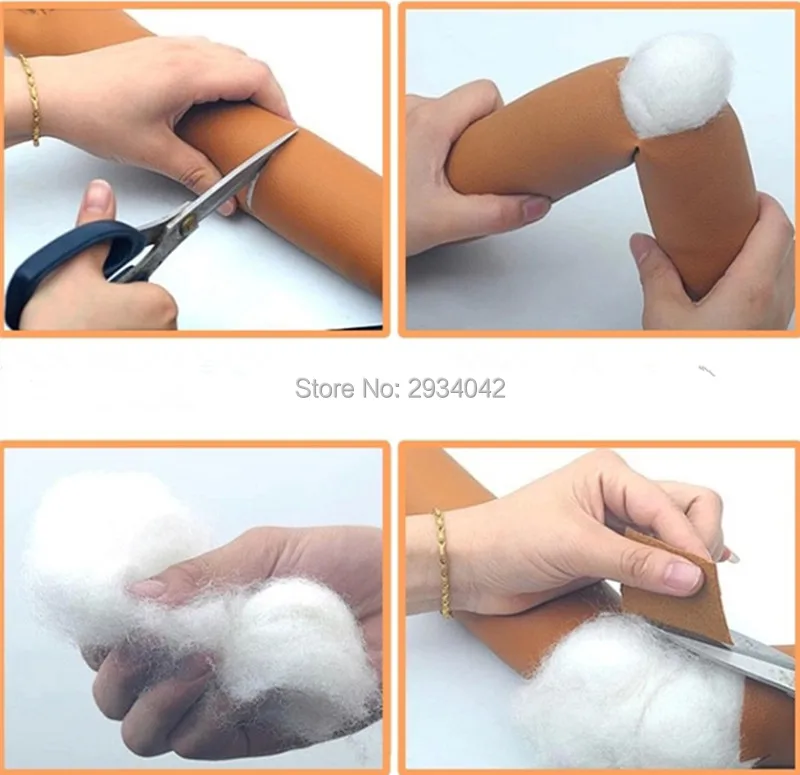 Store No: 2934042