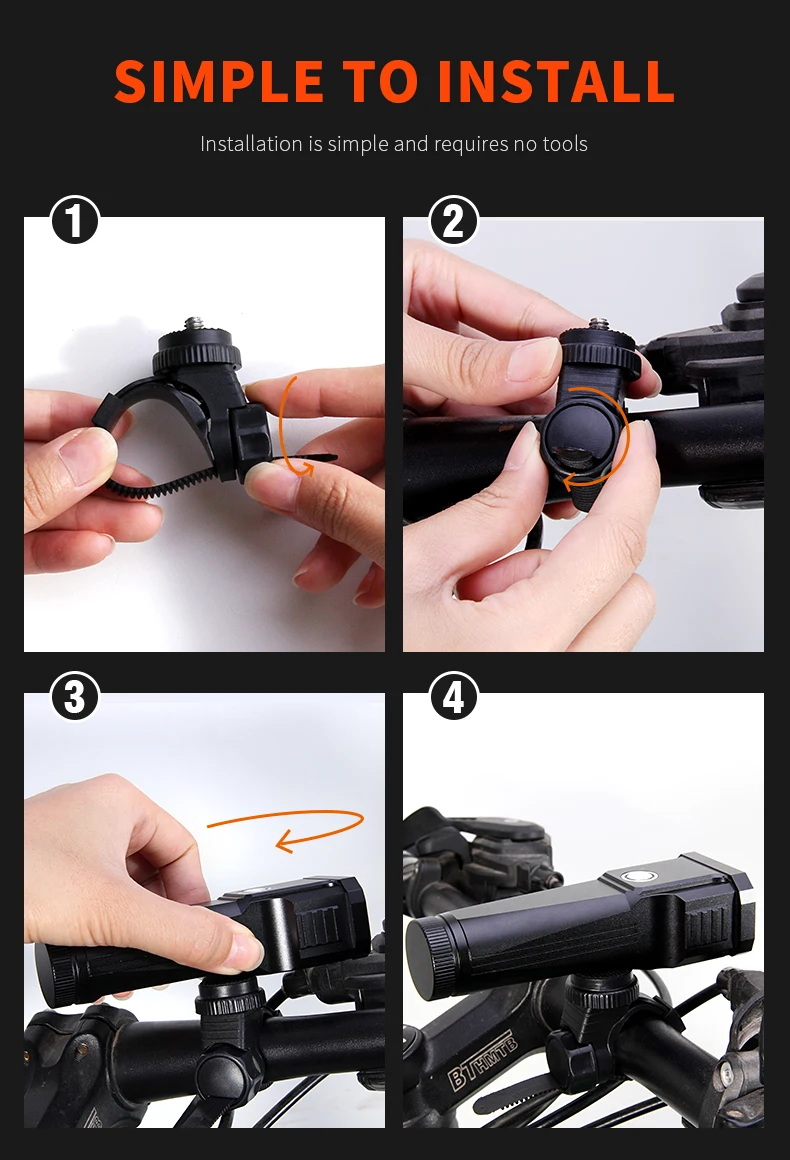 SIMPLE TO INSTALL

Installation is simple and requires no tools

1

2

3

4

BT HMTB