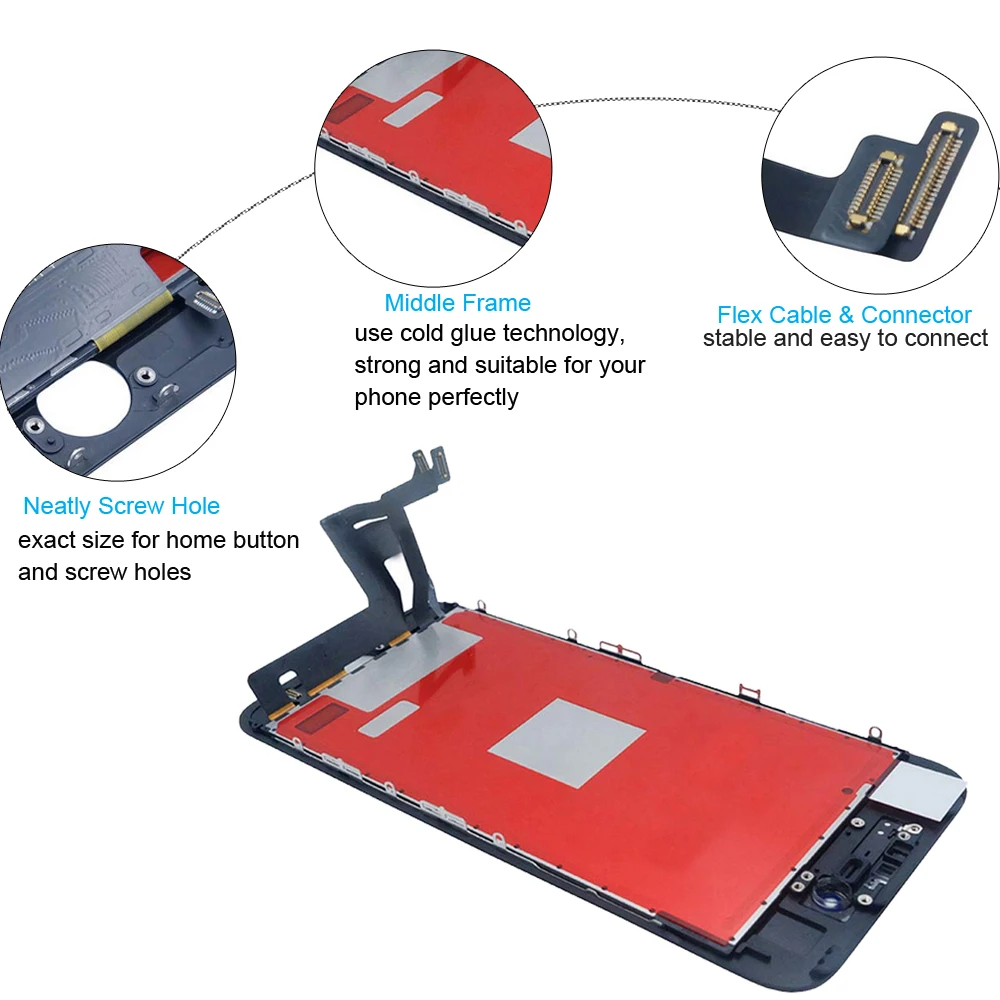 Middle Frame
use cold glue technology, strong and suitable for your phone perfectly

Flex Cable & Connector
stable and easy to connect

Neatly Screw Hole
exact size for home button and screw holes