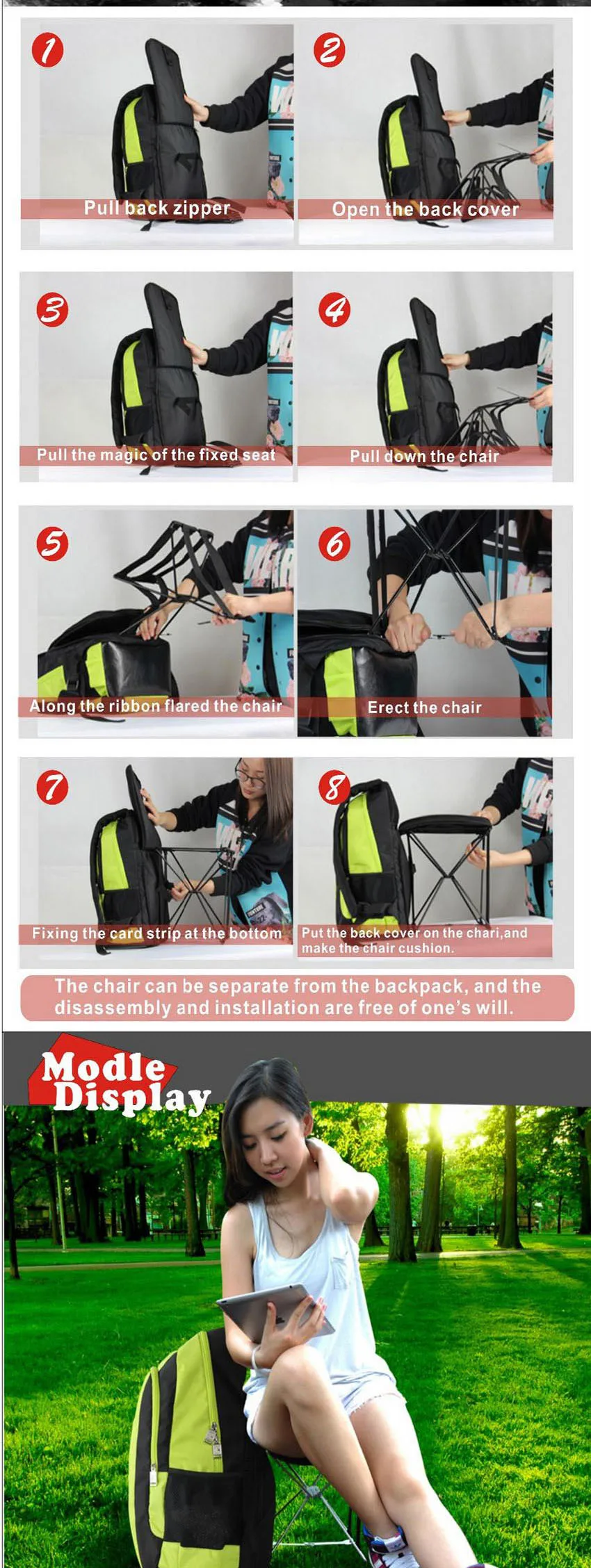 1
Pull back zipper

2
Open the back cover

3
Pull the magic of the fixed seat

4
Pull down the chair

5
Along the ribbon flared the chair

6
Erect the chair

7
Fixing the card strip at the bottom

8
Put the back cover on the chari,and make the chair cushion.

The chair can be separate from the backpack, and the disassembly and installation are free of one's will.

Modle Display