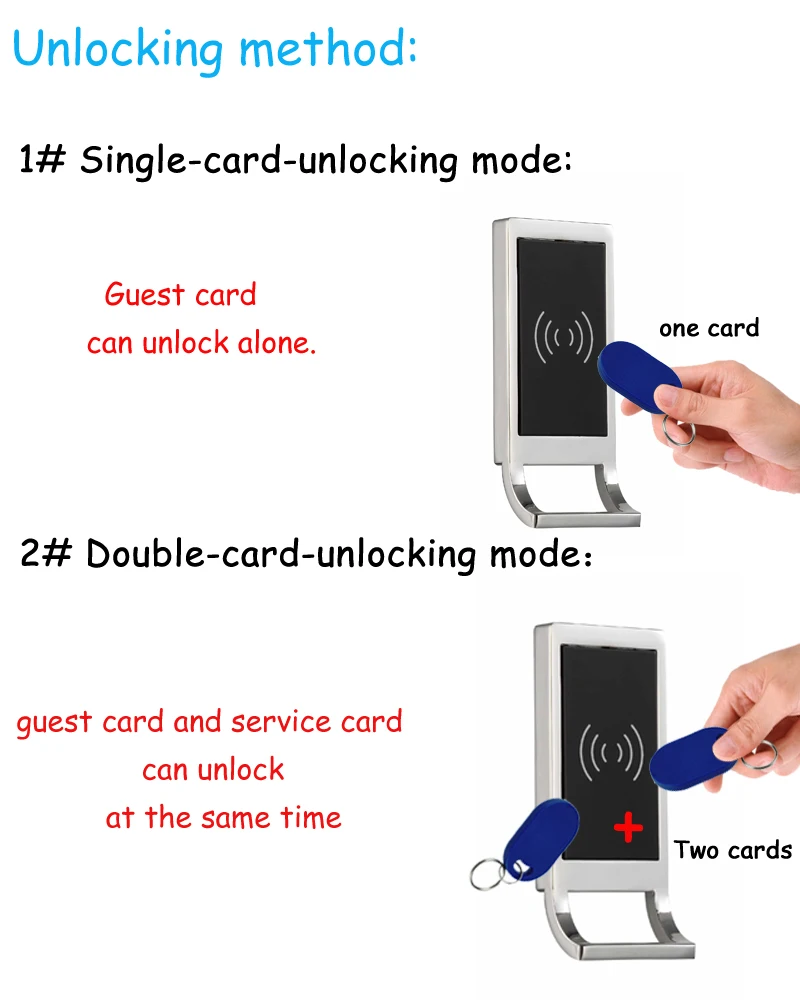 Unlocking method:

1# Single-card-unlocking mode:

Guest card
can unlock alone.

one card

2# Double-card-unlocking mode:

guest card and service card
can unlock
at the same time

+

Two cards