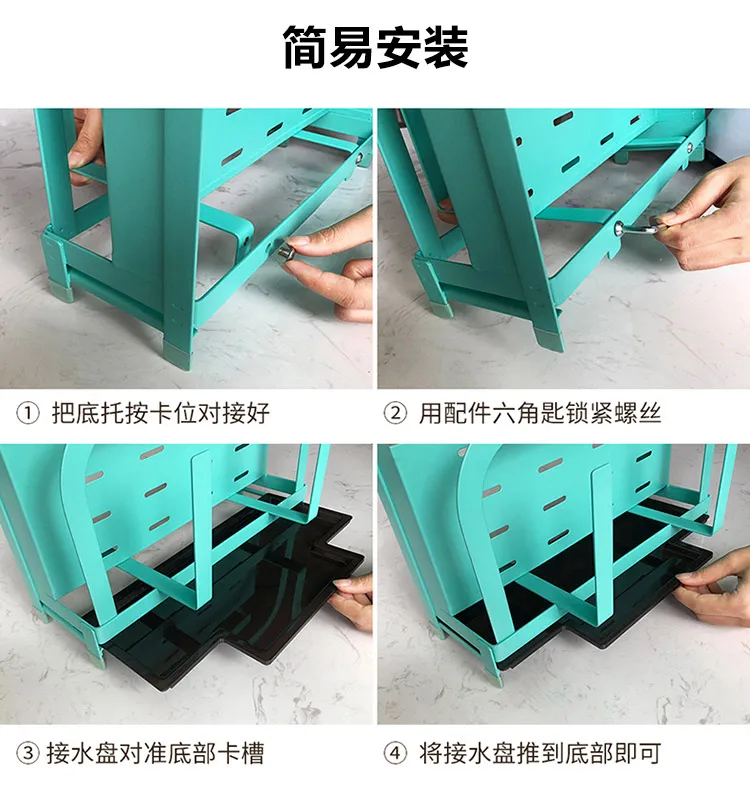 简易安装

① 把底托按卡位对接好

② 用配件六角匙锁紧螺丝

③ 接水盘对准底部卡槽

④ 将接水盘推到底部即可