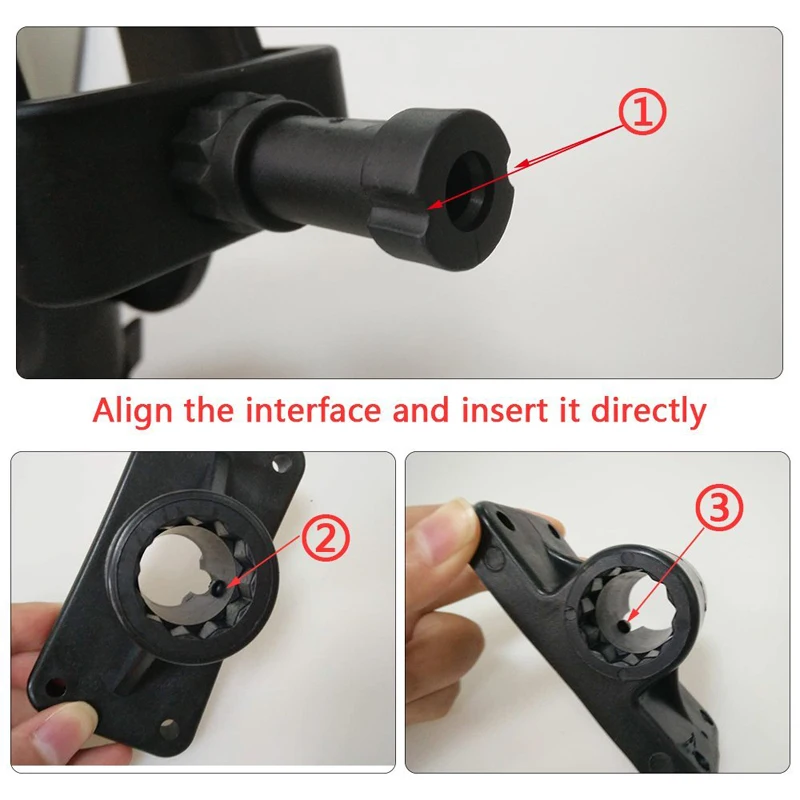 ①

Align the interface and insert it directly

②

③