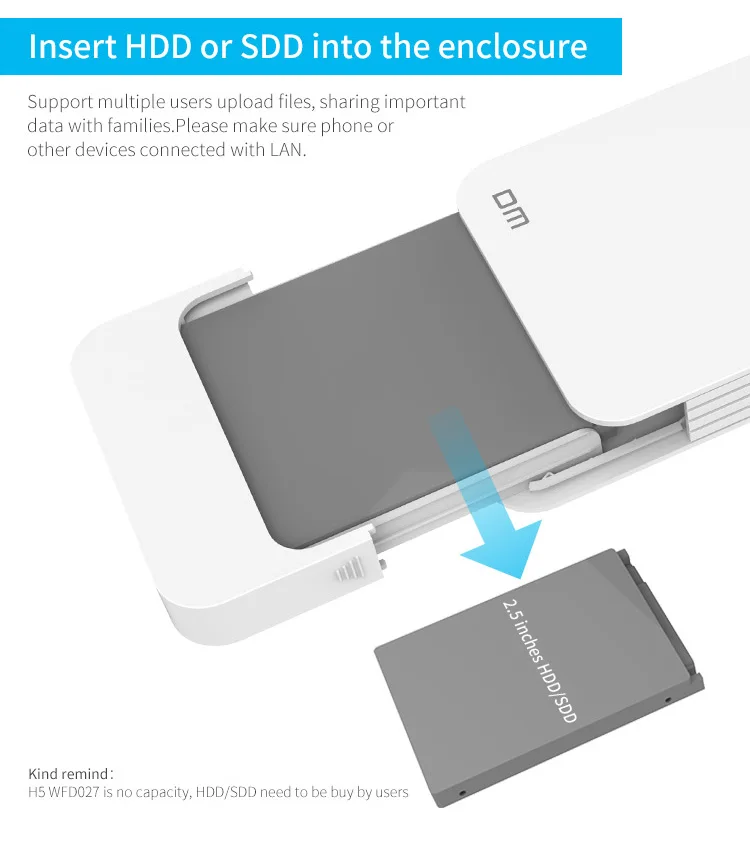 Insert HDD or SDD into the enclosure

Support multiple users upload files, sharing important data with families.Please make sure phone or other devices connected with LAN.

DM

2.5 inches HDD/SDD

Kind remind:
H5 WFD027 is no capacity, HDD/SDD need to be buy by users