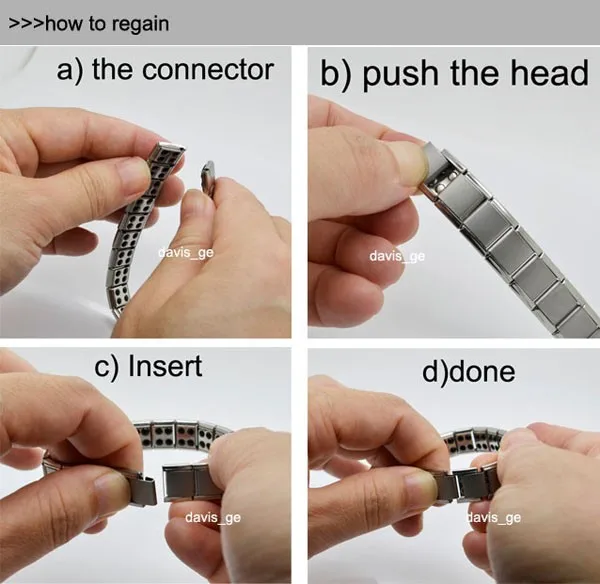 >>>how to regain

a) the connector

davis_ge

b) push the head

davis_ge

c) Insert

davis_ge

d)done

davis_ge