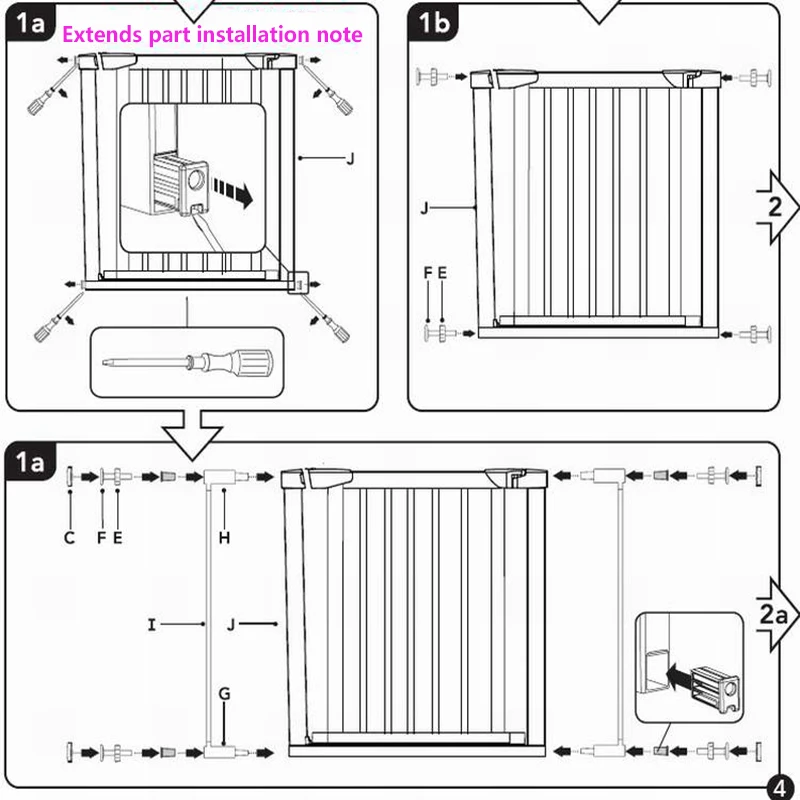 1a
Extends part installation note
J

1b
J
F E
2

1a
C F E
H
I
J
G
2a
4