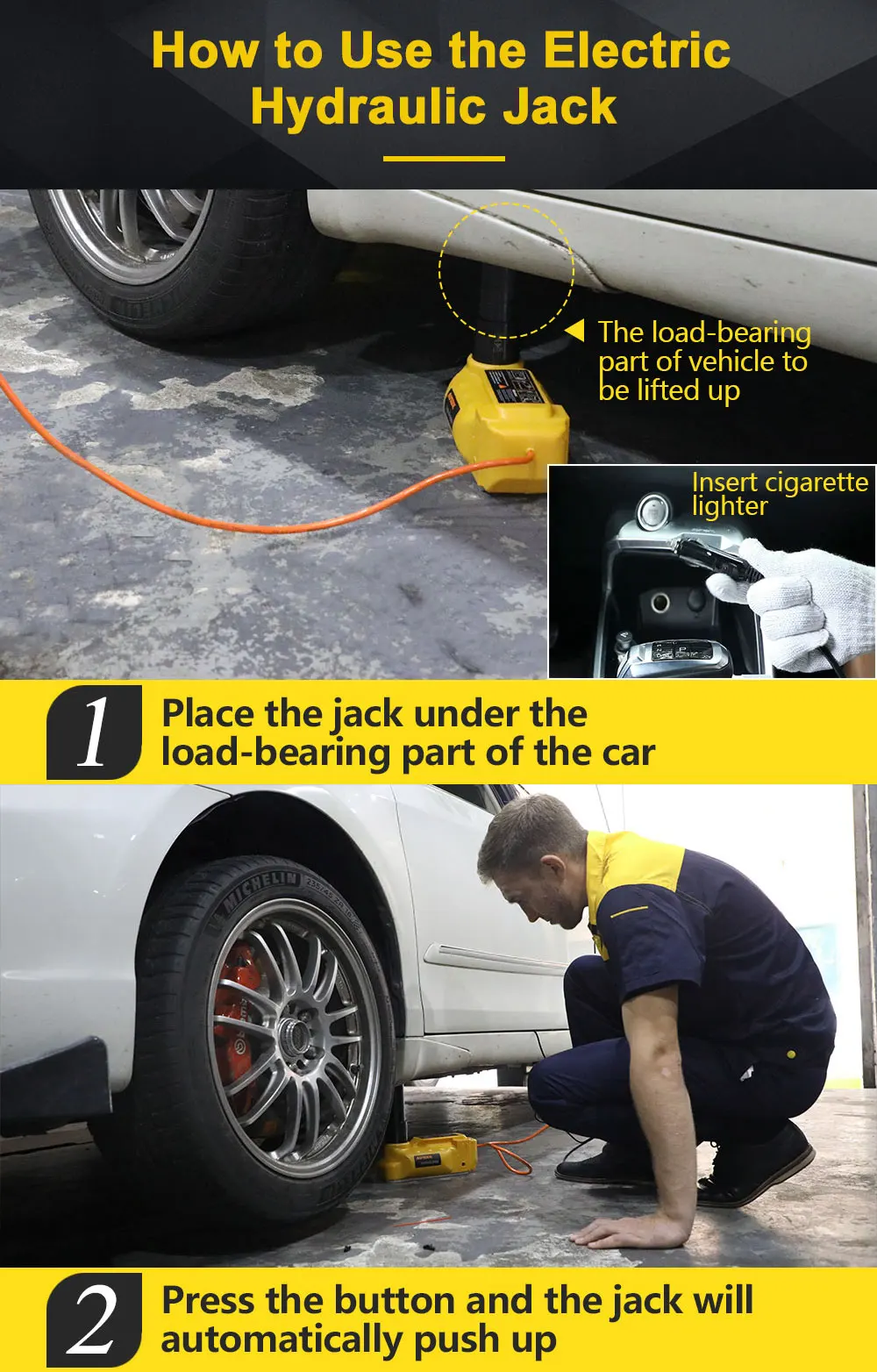 How to Use the Electric Hydraulic Jack

The load-bearing part of vehicle to be lifted up

Insert cigarette lighter

1 Place the jack under the load-bearing part of the car

MICHELIN

2 Press the button and the jack will automatically push up